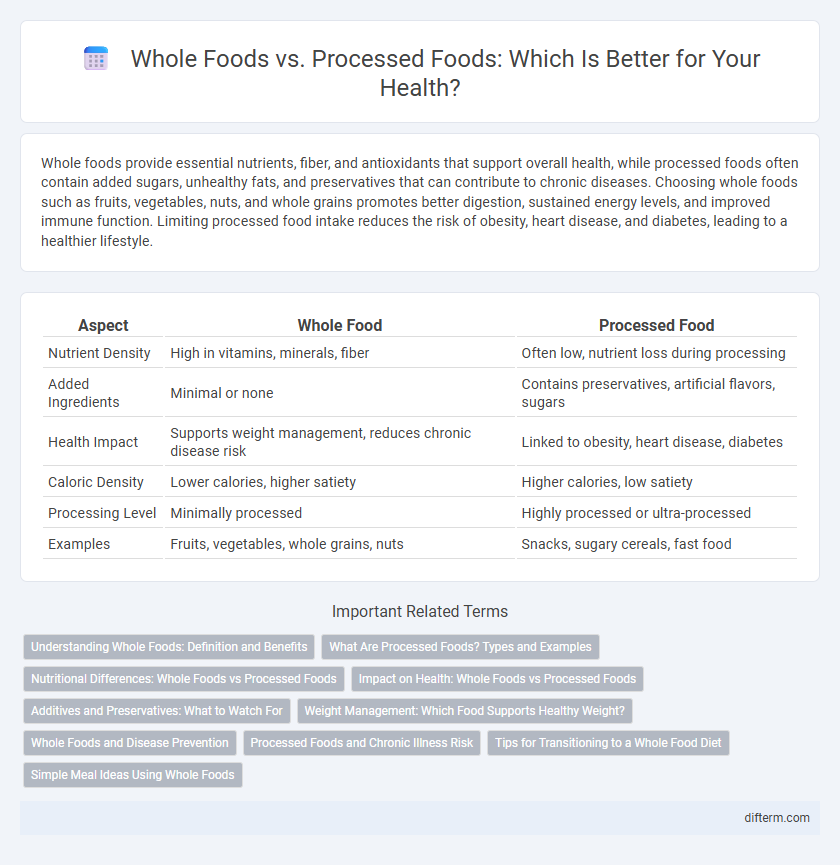 Whole Foods vs. Processed Foods: Which Is Better for Your Health?

Whole foods provide essential nutrients, fiber, and antioxidants that support overall health, while processed foods often contain added sugars, unhealthy fats, and preservatives that can contribute to chronic diseases. Choosing whole foods such as fruits, vegetables, nuts, and whole grains promotes better digestion, sustained energy levels, and improved immune function. Limiting processed food intake reduces the risk of obesity, heart disease, and diabetes, leading to a healthier lifestyle.

| Aspect | Whole Food | Processed Food |
|---|---|---|
| Nutrient Density | High in vitamins, minerals, fiber | Often low, nutrient loss during processing |
| Added Ingredients | Minimal or none | Contains preservatives, artificial flavors, sugars |
| Health Impact | Supports weight management, reduces chronic disease risk | Linked to obesity, heart disease, diabetes |
| Caloric Density | Lower calories, higher satiety | Higher calories, low satiety |
| Processing Level | Minimally processed | Highly processed or ultra-processed |
| Examples | Fruits, vegetables, whole grains, nuts | Snacks, sugary cereals, fast food |

Important Related Terms

Understanding Whole Foods: Definition and Benefits
What Are Processed Foods? Types and Examples
Nutritional Differences: Whole Foods vs Processed Foods
Impact on Health: Whole Foods vs Processed Foods
Additives and Preservatives: What to Watch For
Weight Management: Which Food Supports Healthy Weight?
Whole Foods and Disease Prevention
Processed Foods and Chronic Illness Risk
Tips for Transitioning to a Whole Food Diet
Simple Meal Ideas Using Whole Foods

difterm.com