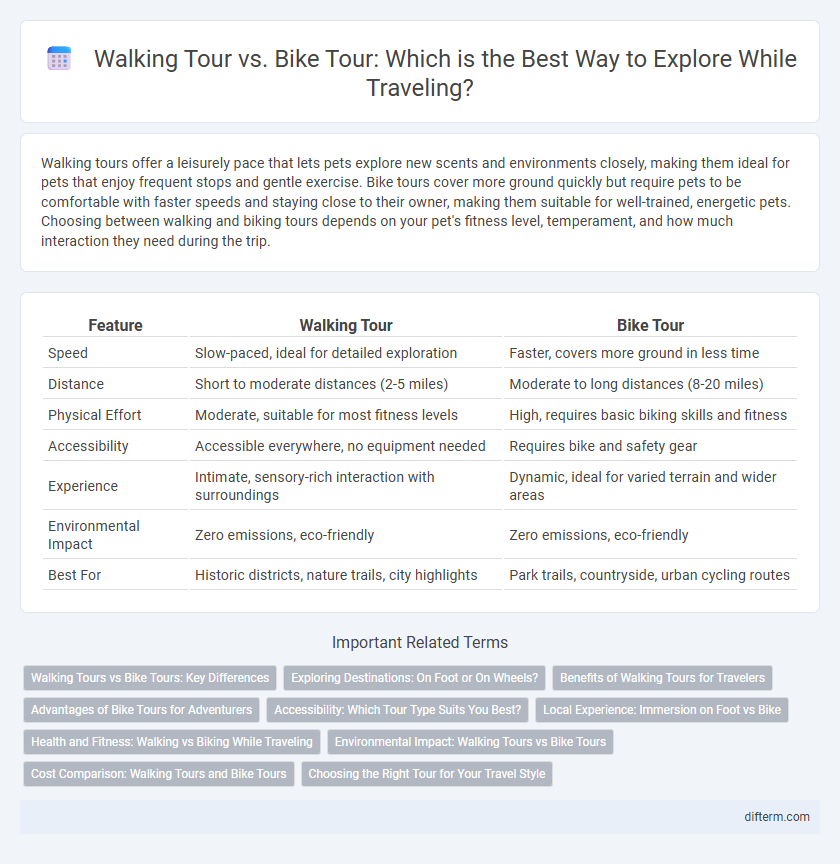 Walking Tour vs. Bike Tour: Which is the Best Way to Explore While Traveling?

Walking tours offer a leisurely pace that lets pets explore new scents and environments closely, making them ideal for pets that enjoy frequent stops and gentle exercise. Bike tours cover more ground quickly but require pets to be comfortable with faster speeds and staying close to their owner, making them suitable for well-trained, energetic pets. Choosing between walking and biking tours depends on your pet's fitness level, temperament, and how much interaction they need during the trip.

| Feature | Walking Tour | Bike Tour |
|---|---|---|
| Speed | Slow-paced, ideal for detailed exploration | Faster, covers more ground in less time |
| Distance | Short to moderate distances (2-5 miles) | Moderate to long distances (8-20 miles) |
| Physical Effort | Moderate, suitable for most fitness levels | High, requires basic biking skills and fitness |
| Accessibility | Accessible everywhere, no equipment needed | Requires bike and safety gear |
| Experience | Intimate, sensory-rich interaction with surroundings | Dynamic, ideal for varied terrain and wider areas |
| Environmental Impact | Zero emissions, eco-friendly | Zero emissions, eco-friendly |
| Best For | Historic districts, nature trails, city highlights | Park trails, countryside, urban cycling routes |

Important Related Terms

Walking Tours vs Bike Tours: Key Differences
Exploring Destinations: On Foot or On Wheels?
Benefits of Walking Tours for Travelers
Advantages of Bike Tours for Adventurers
Accessibility: Which Tour Type Suits You Best?
Local Experience: Immersion on Foot vs Bike
Health and Fitness: Walking vs Biking While Traveling
Environmental Impact: Walking Tours vs Bike Tours
Cost Comparison: Walking Tours and Bike Tours
Choosing the Right Tour for Your Travel Style

difterm.com