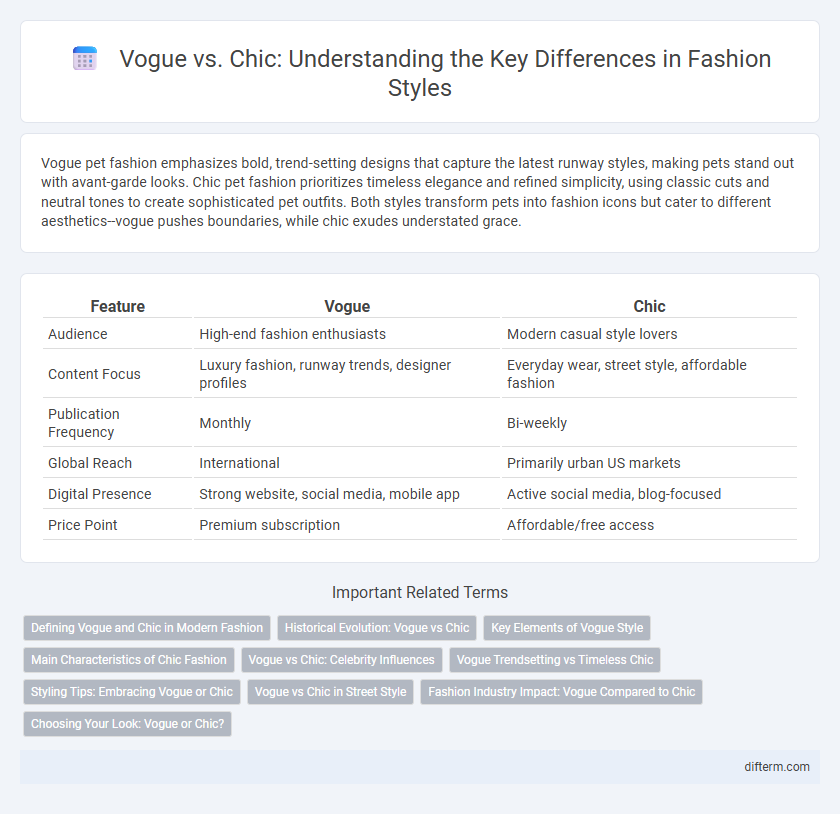 Vogue vs. Chic: Understanding the Key Differences in Fashion Styles

Vogue pet fashion emphasizes bold, trend-setting designs that capture the latest runway styles, making pets stand out with avant-garde looks. Chic pet fashion prioritizes timeless elegance and refined simplicity, using classic cuts and neutral tones to create sophisticated pet outfits. Both styles transform pets into fashion icons but cater to different aesthetics--vogue pushes boundaries, while chic exudes understated grace.

| Feature | Vogue | Chic |
|---|---|---|
| Audience | High-end fashion enthusiasts | Modern casual style lovers |
| Content Focus | Luxury fashion, runway trends, designer profiles | Everyday wear, street style, affordable fashion |
| Publication Frequency | Monthly | Bi-weekly |
| Global Reach | International | Primarily urban US markets |
| Digital Presence | Strong website, social media, mobile app | Active social media, blog-focused |
| Price Point | Premium subscription | Affordable/free access |

Important Related Terms

Defining Vogue and Chic in Modern Fashion
Historical Evolution: Vogue vs Chic
Key Elements of Vogue Style
Main Characteristics of Chic Fashion
Vogue vs Chic: Celebrity Influences
Vogue Trendsetting vs Timeless Chic
Styling Tips: Embracing Vogue or Chic
Vogue vs Chic in Street Style
Fashion Industry Impact: Vogue Compared to Chic
Choosing Your Look: Vogue or Chic?

difterm.com