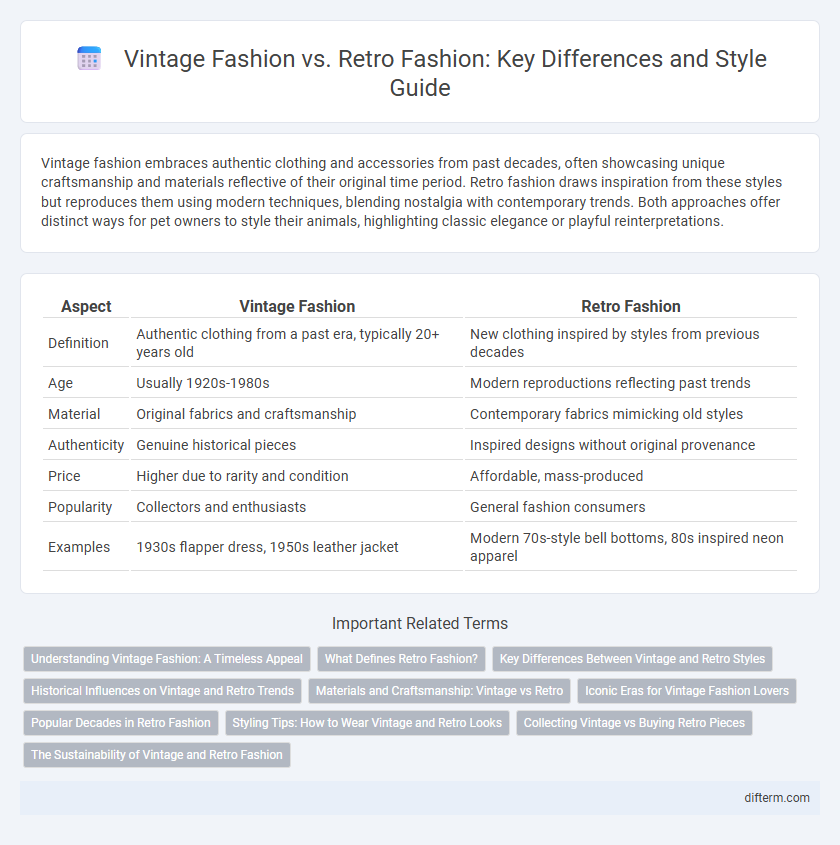 Vintage Fashion vs. Retro Fashion: Key Differences and Style Guide

Vintage fashion embraces authentic clothing and accessories from past decades, often showcasing unique craftsmanship and materials reflective of their original time period. Retro fashion draws inspiration from these styles but reproduces them using modern techniques, blending nostalgia with contemporary trends. Both approaches offer distinct ways for pet owners to style their animals, highlighting classic elegance or playful reinterpretations.

| Aspect | Vintage Fashion | Retro Fashion |
|---|---|---|
| Definition | Authentic clothing from a past era, typically 20+ years old | New clothing inspired by styles from previous decades |
| Age | Usually 1920s-1980s | Modern reproductions reflecting past trends |
| Material | Original fabrics and craftsmanship | Contemporary fabrics mimicking old styles |
| Authenticity | Genuine historical pieces | Inspired designs without original provenance |
| Price | Higher due to rarity and condition | Affordable, mass-produced |
| Popularity | Collectors and enthusiasts | General fashion consumers |
| Examples | 1930s flapper dress, 1950s leather jacket | Modern 70s-style bell bottoms, 80s inspired neon apparel |

Important Related Terms

Understanding Vintage Fashion: A Timeless Appeal
What Defines Retro Fashion?
Key Differences Between Vintage and Retro Styles
Historical Influences on Vintage and Retro Trends
Materials and Craftsmanship: Vintage vs Retro
Iconic Eras for Vintage Fashion Lovers
Popular Decades in Retro Fashion
Styling Tips: How to Wear Vintage and Retro Looks
Collecting Vintage vs Buying Retro Pieces
The Sustainability of Vintage and Retro Fashion

difterm.com