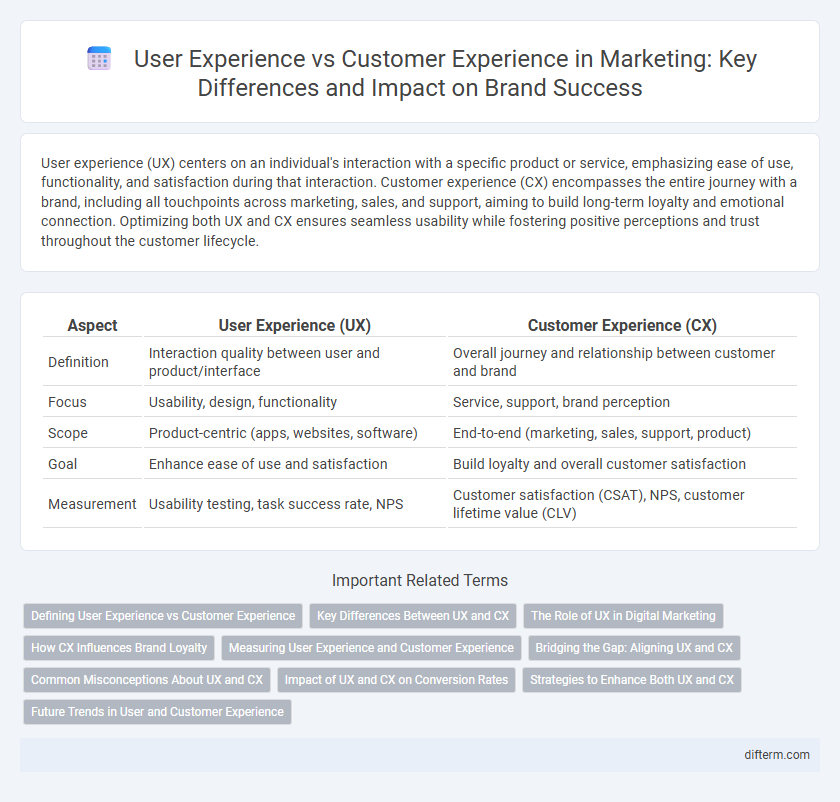 User Experience vs Customer Experience in Marketing: Key Differences and Impact on Brand Success

User experience (UX) centers on an individual's interaction with a specific product or service, emphasizing ease of use, functionality, and satisfaction during that interaction. Customer experience (CX) encompasses the entire journey with a brand, including all touchpoints across marketing, sales, and support, aiming to build long-term loyalty and emotional connection. Optimizing both UX and CX ensures seamless usability while fostering positive perceptions and trust throughout the customer lifecycle.

| Aspect | User Experience (UX) | Customer Experience (CX) |
|---|---|---|
| Definition | Interaction quality between user and product/interface | Overall journey and relationship between customer and brand |
| Focus | Usability, design, functionality | Service, support, brand perception |
| Scope | Product-centric (apps, websites, software) | End-to-end (marketing, sales, support, product) |
| Goal | Enhance ease of use and satisfaction | Build loyalty and overall customer satisfaction |
| Measurement | Usability testing, task success rate, NPS | Customer satisfaction (CSAT), NPS, customer lifetime value (CLV) |

Important Related Terms

Defining User Experience vs Customer Experience
Key Differences Between UX and CX
The Role of UX in Digital Marketing
How CX Influences Brand Loyalty
Measuring User Experience and Customer Experience
Bridging the Gap: Aligning UX and CX
Common Misconceptions About UX and CX
Impact of UX and CX on Conversion Rates
Strategies to Enhance Both UX and CX
Future Trends in User and Customer Experience

difterm.com