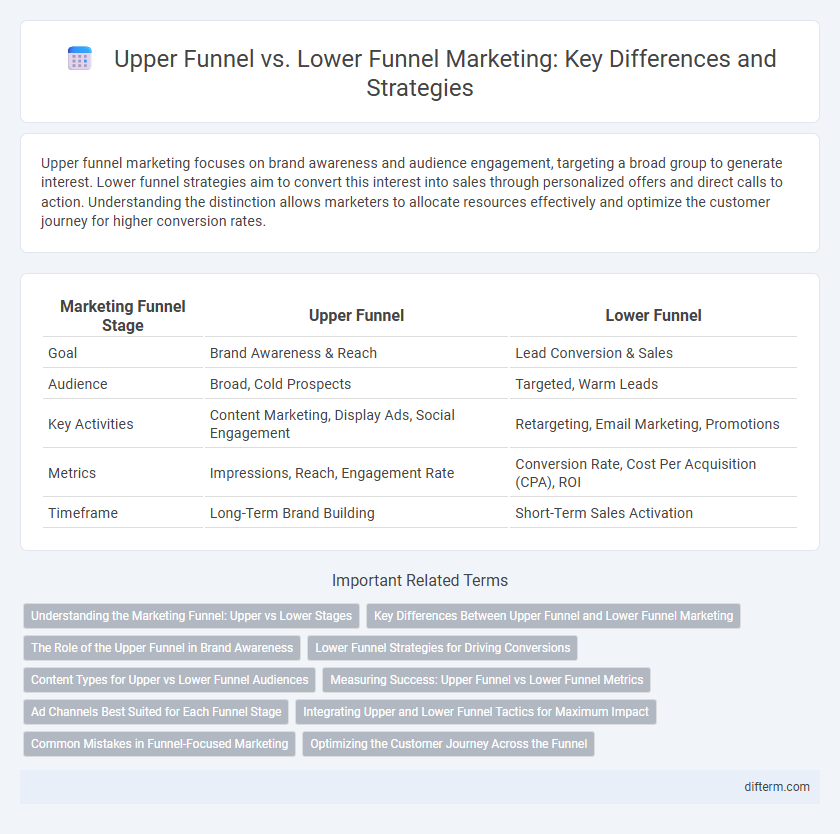 Upper Funnel vs. Lower Funnel Marketing: Key Differences and Strategies

Upper funnel marketing focuses on brand awareness and audience engagement, targeting a broad group to generate interest. Lower funnel strategies aim to convert this interest into sales through personalized offers and direct calls to action. Understanding the distinction allows marketers to allocate resources effectively and optimize the customer journey for higher conversion rates.

| Marketing Funnel Stage | Upper Funnel | Lower Funnel |
|---|---|---|
| Goal | Brand Awareness & Reach | Lead Conversion & Sales |
| Audience | Broad, Cold Prospects | Targeted, Warm Leads |
| Key Activities | Content Marketing, Display Ads, Social Engagement | Retargeting, Email Marketing, Promotions |
| Metrics | Impressions, Reach, Engagement Rate | Conversion Rate, Cost Per Acquisition (CPA), ROI |
| Timeframe | Long-Term Brand Building | Short-Term Sales Activation |

Important Related Terms

Understanding the Marketing Funnel: Upper vs Lower Stages
Key Differences Between Upper Funnel and Lower Funnel Marketing
The Role of the Upper Funnel in Brand Awareness
Lower Funnel Strategies for Driving Conversions
Content Types for Upper vs Lower Funnel Audiences
Measuring Success: Upper Funnel vs Lower Funnel Metrics
Ad Channels Best Suited for Each Funnel Stage
Integrating Upper and Lower Funnel Tactics for Maximum Impact
Common Mistakes in Funnel-Focused Marketing
Optimizing the Customer Journey Across the Funnel

difterm.com