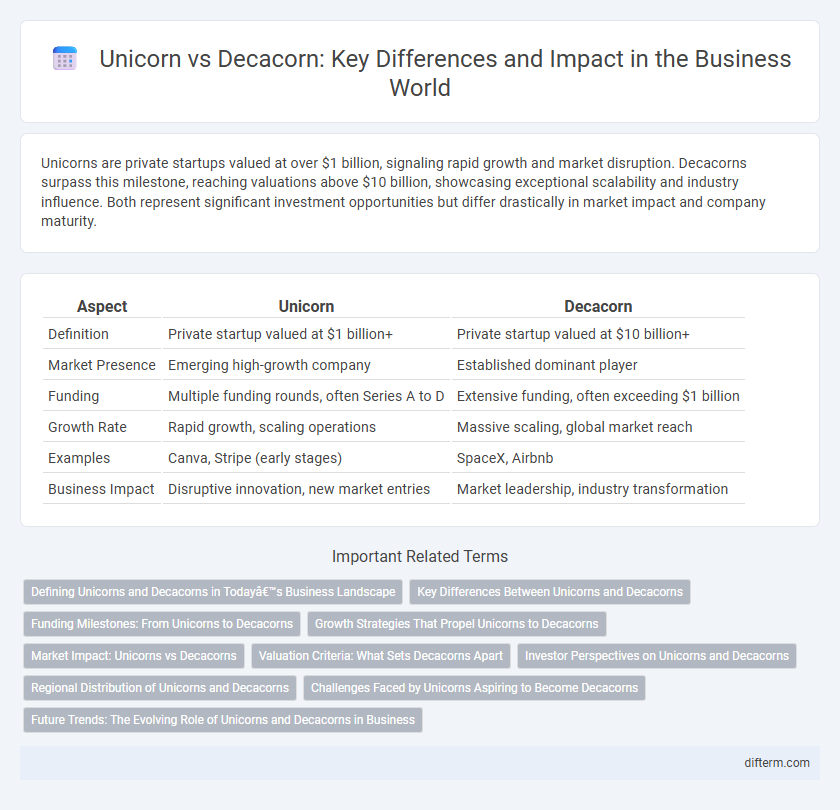 Unicorn vs Decacorn: Key Differences and Impact in the Business World

Unicorns are private startups valued at over \$1 billion, signaling rapid growth and market disruption. Decacorns surpass this milestone, reaching valuations above \$10 billion, showcasing exceptional scalability and industry influence. Both represent significant investment opportunities but differ drastically in market impact and company maturity.

| Aspect | Unicorn | Decacorn |
|---|---|---|
| Definition | Private startup valued at \$1 billion+ | Private startup valued at \$10 billion+ |
| Market Presence | Emerging high-growth company | Established dominant player |
| Funding | Multiple funding rounds, often Series A to D | Extensive funding, often exceeding \$1 billion |
| Growth Rate | Rapid growth, scaling operations | Massive scaling, global market reach |
| Examples | Canva, Stripe (early stages) | SpaceX, Airbnb |
| Business Impact | Disruptive innovation, new market entries | Market leadership, industry transformation |

Important Related Terms

Defining Unicorns and Decacorns in Todayâ€™s Business Landscape
Key Differences Between Unicorns and Decacorns
Funding Milestones: From Unicorns to Decacorns
Growth Strategies That Propel Unicorns to Decacorns
Market Impact: Unicorns vs Decacorns
Valuation Criteria: What Sets Decacorns Apart
Investor Perspectives on Unicorns and Decacorns
Regional Distribution of Unicorns and Decacorns
Challenges Faced by Unicorns Aspiring to Become Decacorns
Future Trends: The Evolving Role of Unicorns and Decacorns in Business

difterm.com