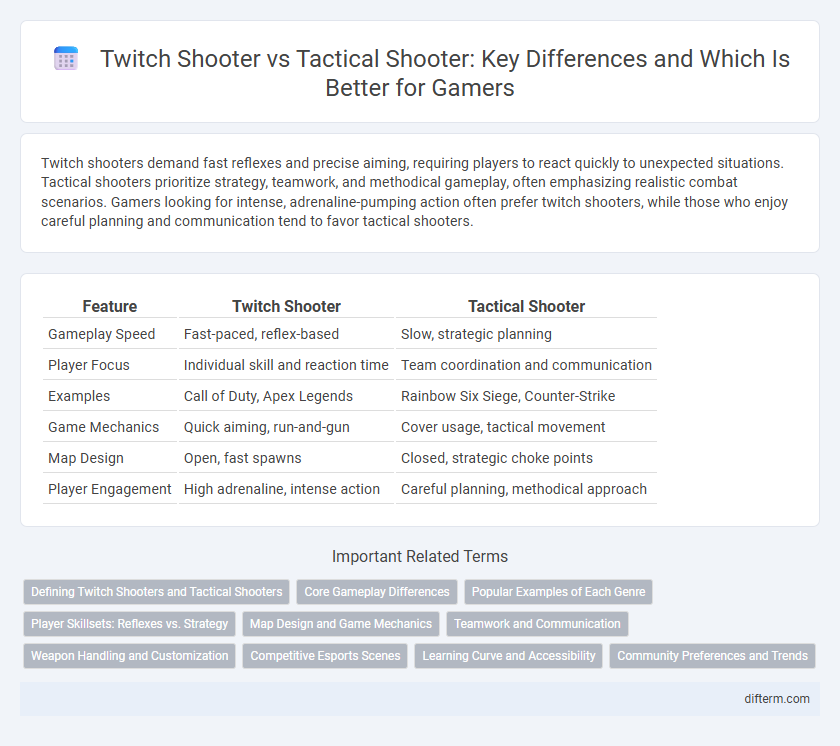 Twitch Shooter vs Tactical Shooter: Key Differences and Which Is Better for Gamers

Twitch shooters demand fast reflexes and precise aiming, requiring players to react quickly to unexpected situations. Tactical shooters prioritize strategy, teamwork, and methodical gameplay, often emphasizing realistic combat scenarios. Gamers looking for intense, adrenaline-pumping action often prefer twitch shooters, while those who enjoy careful planning and communication tend to favor tactical shooters.

| Feature | Twitch Shooter | Tactical Shooter |
|---|---|---|
| Gameplay Speed | Fast-paced, reflex-based | Slow, strategic planning |
| Player Focus | Individual skill and reaction time | Team coordination and communication |
| Examples | Call of Duty, Apex Legends | Rainbow Six Siege, Counter-Strike |
| Game Mechanics | Quick aiming, run-and-gun | Cover usage, tactical movement |
| Map Design | Open, fast spawns | Closed, strategic choke points |
| Player Engagement | High adrenaline, intense action | Careful planning, methodical approach |

Important Related Terms

Defining Twitch Shooters and Tactical Shooters
Core Gameplay Differences
Popular Examples of Each Genre
Player Skillsets: Reflexes vs. Strategy
Map Design and Game Mechanics
Teamwork and Communication
Weapon Handling and Customization
Competitive Esports Scenes
Learning Curve and Accessibility
Community Preferences and Trends

difterm.com