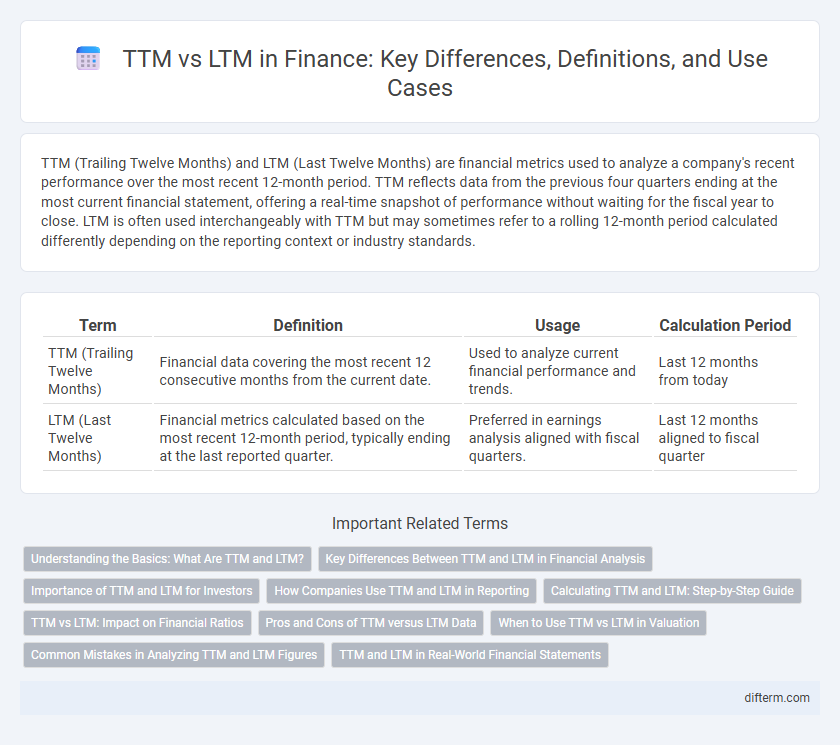 TTM vs LTM in Finance: Key Differences, Definitions, and Use Cases

TTM (Trailing Twelve Months) and LTM (Last Twelve Months) are financial metrics used to analyze a company's recent performance over the most recent 12-month period. TTM reflects data from the previous four quarters ending at the most current financial statement, offering a real-time snapshot of performance without waiting for the fiscal year to close. LTM is often used interchangeably with TTM but may sometimes refer to a rolling 12-month period calculated differently depending on the reporting context or industry standards.

| Term | Definition | Usage | Calculation Period |
|---|---|---|---|
| TTM (Trailing Twelve Months) | Financial data covering the most recent 12 consecutive months from the current date. | Used to analyze current financial performance and trends. | Last 12 months from today |
| LTM (Last Twelve Months) | Financial metrics calculated based on the most recent 12-month period, typically ending at the last reported quarter. | Preferred in earnings analysis aligned with fiscal quarters. | Last 12 months aligned to fiscal quarter |

Important Related Terms

Understanding the Basics: What Are TTM and LTM?
Key Differences Between TTM and LTM in Financial Analysis
Importance of TTM and LTM for Investors
How Companies Use TTM and LTM in Reporting
Calculating TTM and LTM: Step-by-Step Guide
TTM vs LTM: Impact on Financial Ratios
Pros and Cons of TTM versus LTM Data
When to Use TTM vs LTM in Valuation
Common Mistakes in Analyzing TTM and LTM Figures
TTM and LTM in Real-World Financial Statements

difterm.com