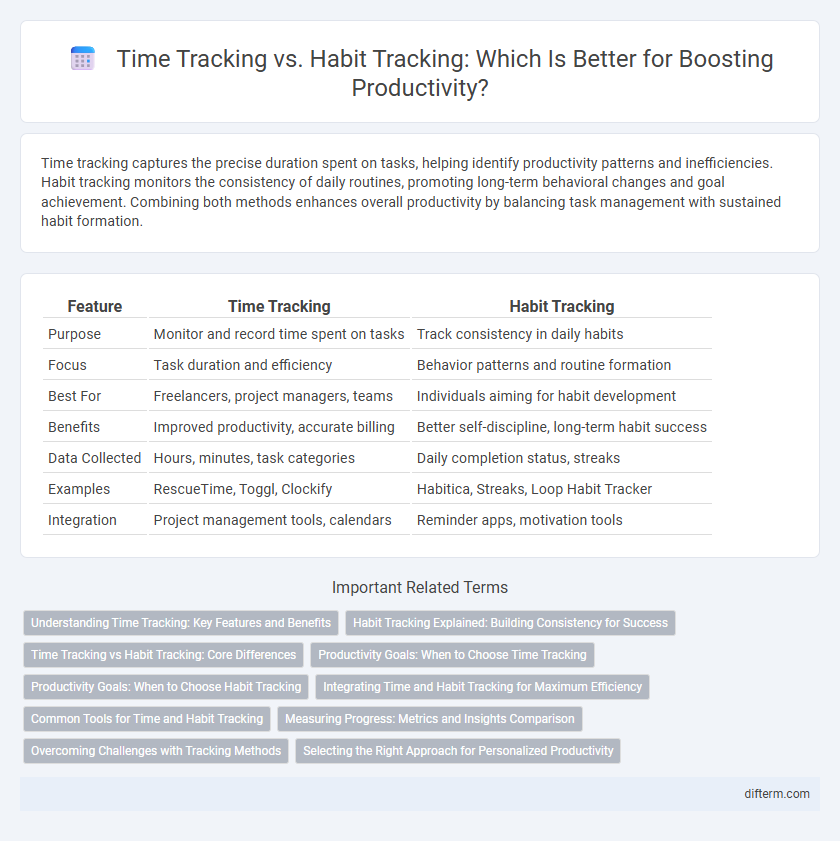 Time Tracking vs. Habit Tracking: Which Is Better for Boosting Productivity?

Time tracking captures the precise duration spent on tasks, helping identify productivity patterns and inefficiencies. Habit tracking monitors the consistency of daily routines, promoting long-term behavioral changes and goal achievement. Combining both methods enhances overall productivity by balancing task management with sustained habit formation.

| Feature | Time Tracking | Habit Tracking |
|---|---|---|
| Purpose | Monitor and record time spent on tasks | Track consistency in daily habits |
| Focus | Task duration and efficiency | Behavior patterns and routine formation |
| Best For | Freelancers, project managers, teams | Individuals aiming for habit development |
| Benefits | Improved productivity, accurate billing | Better self-discipline, long-term habit success |
| Data Collected | Hours, minutes, task categories | Daily completion status, streaks |
| Examples | RescueTime, Toggl, Clockify | Habitica, Streaks, Loop Habit Tracker |
| Integration | Project management tools, calendars | Reminder apps, motivation tools |

Important Related Terms

Understanding Time Tracking: Key Features and Benefits
Habit Tracking Explained: Building Consistency for Success
Time Tracking vs Habit Tracking: Core Differences
Productivity Goals: When to Choose Time Tracking
Productivity Goals: When to Choose Habit Tracking
Integrating Time and Habit Tracking for Maximum Efficiency
Common Tools for Time and Habit Tracking
Measuring Progress: Metrics and Insights Comparison
Overcoming Challenges with Tracking Methods
Selecting the Right Approach for Personalized Productivity

difterm.com