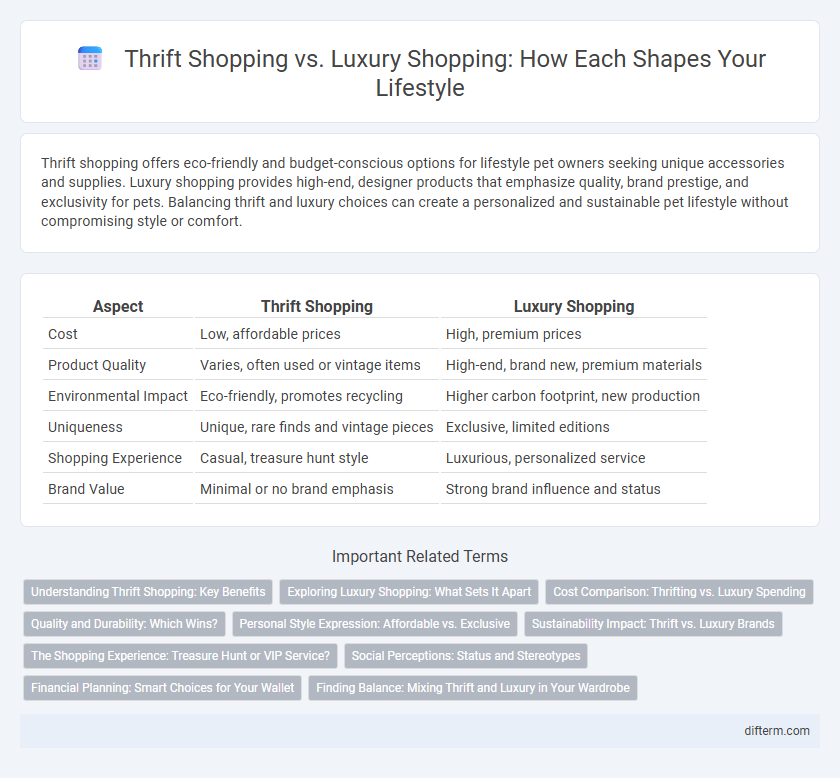 Thrift Shopping vs. Luxury Shopping: How Each Shapes Your Lifestyle

Thrift shopping offers eco-friendly and budget-conscious options for lifestyle pet owners seeking unique accessories and supplies. Luxury shopping provides high-end, designer products that emphasize quality, brand prestige, and exclusivity for pets. Balancing thrift and luxury choices can create a personalized and sustainable pet lifestyle without compromising style or comfort.

| Aspect | Thrift Shopping | Luxury Shopping |
|---|---|---|
| Cost | Low, affordable prices | High, premium prices |
| Product Quality | Varies, often used or vintage items | High-end, brand new, premium materials |
| Environmental Impact | Eco-friendly, promotes recycling | Higher carbon footprint, new production |
| Uniqueness | Unique, rare finds and vintage pieces | Exclusive, limited editions |
| Shopping Experience | Casual, treasure hunt style | Luxurious, personalized service |
| Brand Value | Minimal or no brand emphasis | Strong brand influence and status |

Important Related Terms

Understanding Thrift Shopping: Key Benefits
Exploring Luxury Shopping: What Sets It Apart
Cost Comparison: Thrifting vs. Luxury Spending
Quality and Durability: Which Wins?
Personal Style Expression: Affordable vs. Exclusive
Sustainability Impact: Thrift vs. Luxury Brands
The Shopping Experience: Treasure Hunt or VIP Service?
Social Perceptions: Status and Stereotypes
Financial Planning: Smart Choices for Your Wallet
Finding Balance: Mixing Thrift and Luxury in Your Wardrobe

difterm.com