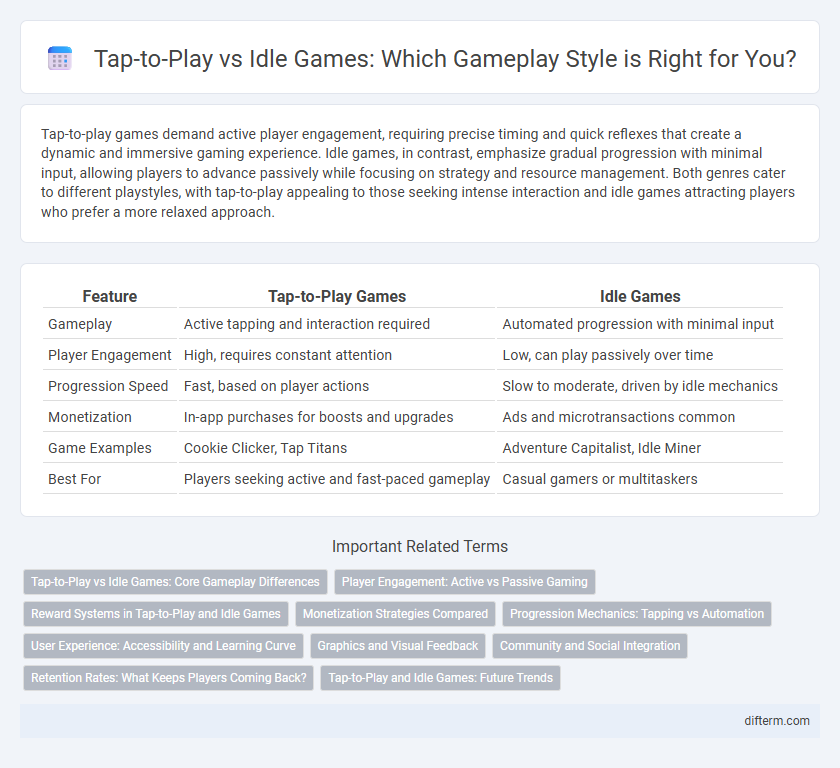 Tap-to-Play vs Idle Games: Which Gameplay Style is Right for You?

Tap-to-play games demand active player engagement, requiring precise timing and quick reflexes that create a dynamic and immersive gaming experience. Idle games, in contrast, emphasize gradual progression with minimal input, allowing players to advance passively while focusing on strategy and resource management. Both genres cater to different playstyles, with tap-to-play appealing to those seeking intense interaction and idle games attracting players who prefer a more relaxed approach.

| Feature | Tap-to-Play Games | Idle Games |
|---|---|---|
| Gameplay | Active tapping and interaction required | Automated progression with minimal input |
| Player Engagement | High, requires constant attention | Low, can play passively over time |
| Progression Speed | Fast, based on player actions | Slow to moderate, driven by idle mechanics |
| Monetization | In-app purchases for boosts and upgrades | Ads and microtransactions common |
| Game Examples | Cookie Clicker, Tap Titans | Adventure Capitalist, Idle Miner |
| Best For | Players seeking active and fast-paced gameplay | Casual gamers or multitaskers |

Important Related Terms

Tap-to-Play vs Idle Games: Core Gameplay Differences
Player Engagement: Active vs Passive Gaming
Reward Systems in Tap-to-Play and Idle Games
Monetization Strategies Compared
Progression Mechanics: Tapping vs Automation
User Experience: Accessibility and Learning Curve
Graphics and Visual Feedback
Community and Social Integration
Retention Rates: What Keeps Players Coming Back?
Tap-to-Play and Idle Games: Future Trends

difterm.com