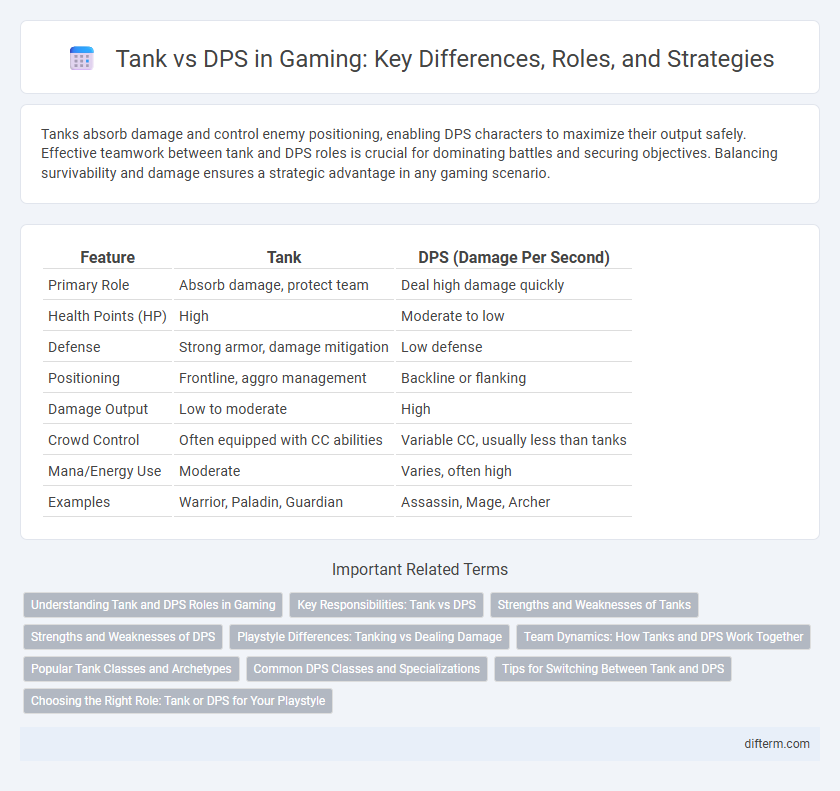 Tank vs DPS in Gaming: Key Differences, Roles, and Strategies

Tanks absorb damage and control enemy positioning, enabling DPS characters to maximize their output safely. Effective teamwork between tank and DPS roles is crucial for dominating battles and securing objectives. Balancing survivability and damage ensures a strategic advantage in any gaming scenario.

| Feature | Tank | DPS (Damage Per Second) |
|---|---|---|
| Primary Role | Absorb damage, protect team | Deal high damage quickly |
| Health Points (HP) | High | Moderate to low |
| Defense | Strong armor, damage mitigation | Low defense |
| Positioning | Frontline, aggro management | Backline or flanking |
| Damage Output | Low to moderate | High |
| Crowd Control | Often equipped with CC abilities | Variable CC, usually less than tanks |
| Mana/Energy Use | Moderate | Varies, often high |
| Examples | Warrior, Paladin, Guardian | Assassin, Mage, Archer |

Important Related Terms

Understanding Tank and DPS Roles in Gaming
Key Responsibilities: Tank vs DPS
Strengths and Weaknesses of Tanks
Strengths and Weaknesses of DPS
Playstyle Differences: Tanking vs Dealing Damage
Team Dynamics: How Tanks and DPS Work Together
Popular Tank Classes and Archetypes
Common DPS Classes and Specializations
Tips for Switching Between Tank and DPS
Choosing the Right Role: Tank or DPS for Your Playstyle

difterm.com