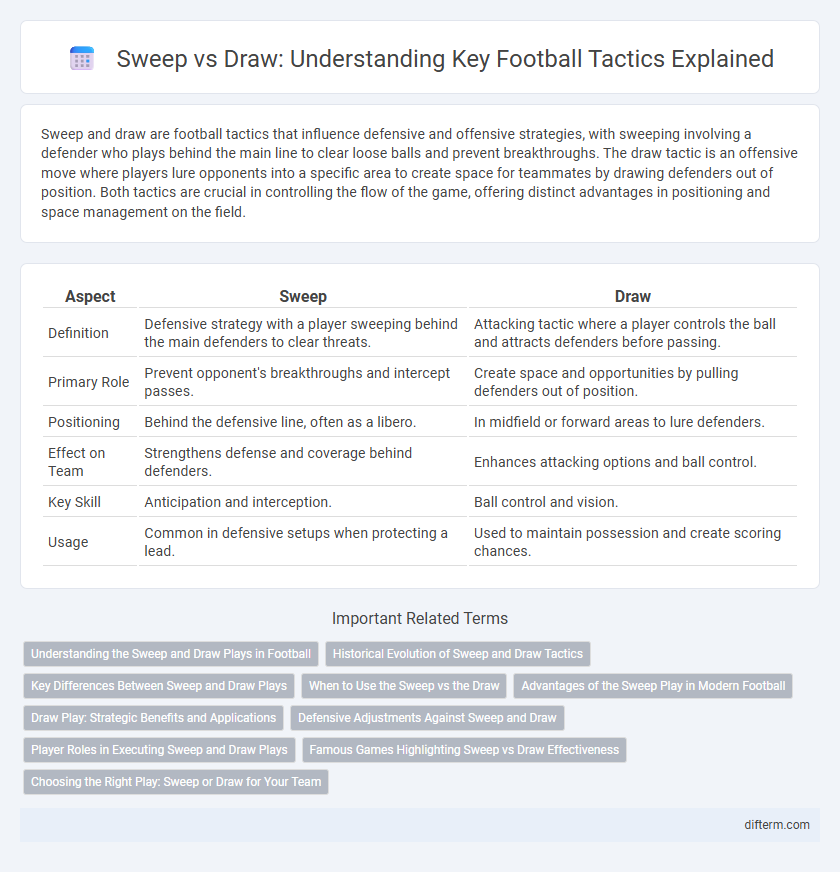 Sweep vs Draw: Understanding Key Football Tactics Explained

Sweep and draw are football tactics that influence defensive and offensive strategies, with sweeping involving a defender who plays behind the main line to clear loose balls and prevent breakthroughs. The draw tactic is an offensive move where players lure opponents into a specific area to create space for teammates by drawing defenders out of position. Both tactics are crucial in controlling the flow of the game, offering distinct advantages in positioning and space management on the field.

| Aspect | Sweep | Draw |
|---|---|---|
| Definition | Defensive strategy with a player sweeping behind the main defenders to clear threats. | Attacking tactic where a player controls the ball and attracts defenders before passing. |
| Primary Role | Prevent opponent's breakthroughs and intercept passes. | Create space and opportunities by pulling defenders out of position. |
| Positioning | Behind the defensive line, often as a libero. | In midfield or forward areas to lure defenders. |
| Effect on Team | Strengthens defense and coverage behind defenders. | Enhances attacking options and ball control. |
| Key Skill | Anticipation and interception. | Ball control and vision. |
| Usage | Common in defensive setups when protecting a lead. | Used to maintain possession and create scoring chances. |

Important Related Terms

Understanding the Sweep and Draw Plays in Football
Historical Evolution of Sweep and Draw Tactics
Key Differences Between Sweep and Draw Plays
When to Use the Sweep vs the Draw
Advantages of the Sweep Play in Modern Football
Draw Play: Strategic Benefits and Applications
Defensive Adjustments Against Sweep and Draw
Player Roles in Executing Sweep and Draw Plays
Famous Games Highlighting Sweep vs Draw Effectiveness
Choosing the Right Play: Sweep or Draw for Your Team

difterm.com