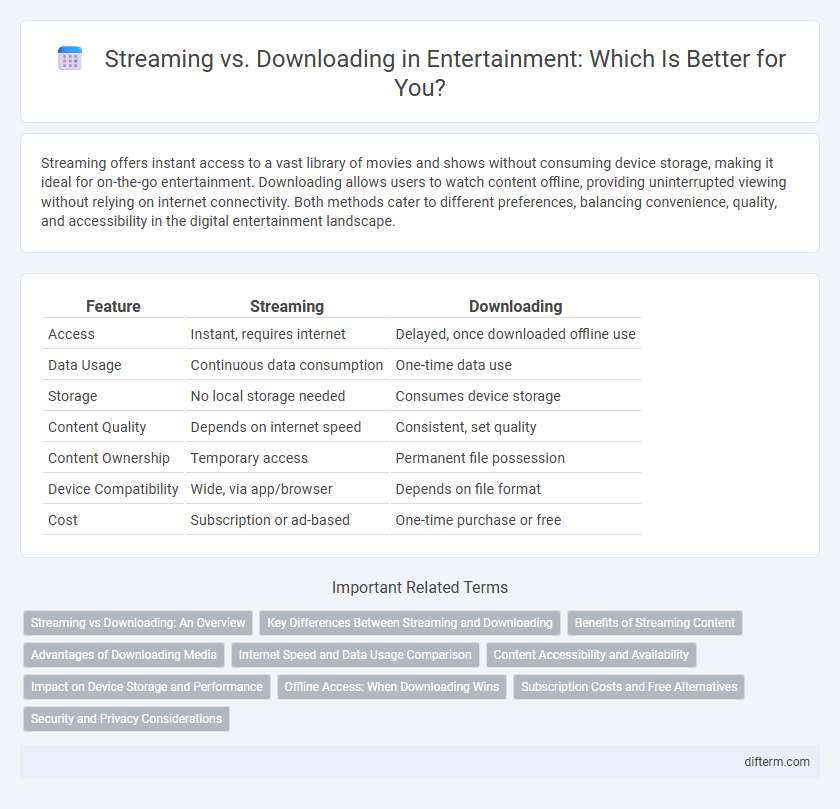 Streaming vs. Downloading in Entertainment: Which Is Better for You?

Streaming offers instant access to a vast library of movies and shows without consuming device storage, making it ideal for on-the-go entertainment. Downloading allows users to watch content offline, providing uninterrupted viewing without relying on internet connectivity. Both methods cater to different preferences, balancing convenience, quality, and accessibility in the digital entertainment landscape.

| Feature | Streaming | Downloading |
|---|---|---|
| Access | Instant, requires internet | Delayed, once downloaded offline use |
| Data Usage | Continuous data consumption | One-time data use |
| Storage | No local storage needed | Consumes device storage |
| Content Quality | Depends on internet speed | Consistent, set quality |
| Content Ownership | Temporary access | Permanent file possession |
| Device Compatibility | Wide, via app/browser | Depends on file format |
| Cost | Subscription or ad-based | One-time purchase or free |

Important Related Terms

Streaming vs Downloading: An Overview
Key Differences Between Streaming and Downloading
Benefits of Streaming Content
Advantages of Downloading Media
Internet Speed and Data Usage Comparison
Content Accessibility and Availability
Impact on Device Storage and Performance
Offline Access: When Downloading Wins
Subscription Costs and Free Alternatives
Security and Privacy Considerations

difterm.com