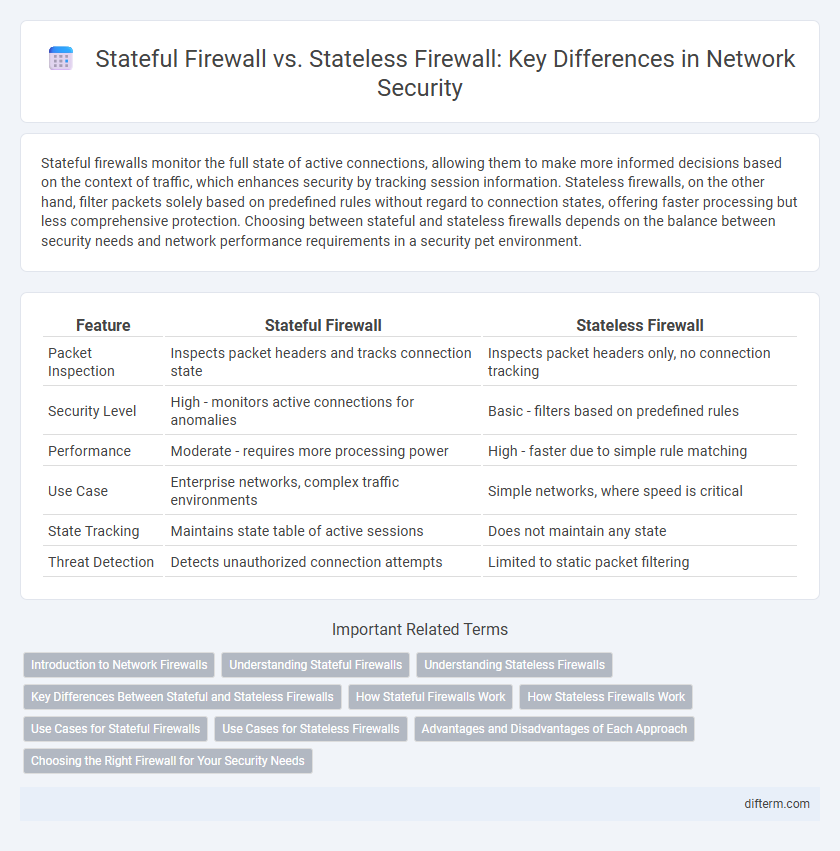 Stateful Firewall vs. Stateless Firewall: Key Differences in Network Security

Stateful firewalls monitor the full state of active connections, allowing them to make more informed decisions based on the context of traffic, which enhances security by tracking session information. Stateless firewalls, on the other hand, filter packets solely based on predefined rules without regard to connection states, offering faster processing but less comprehensive protection. Choosing between stateful and stateless firewalls depends on the balance between security needs and network performance requirements in a security pet environment.

| Feature | Stateful Firewall | Stateless Firewall |
|---|---|---|
| Packet Inspection | Inspects packet headers and tracks connection state | Inspects packet headers only, no connection tracking |
| Security Level | High - monitors active connections for anomalies | Basic - filters based on predefined rules |
| Performance | Moderate - requires more processing power | High - faster due to simple rule matching |
| Use Case | Enterprise networks, complex traffic environments | Simple networks, where speed is critical |
| State Tracking | Maintains state table of active sessions | Does not maintain any state |
| Threat Detection | Detects unauthorized connection attempts | Limited to static packet filtering |

Important Related Terms

Introduction to Network Firewalls
Understanding Stateful Firewalls
Understanding Stateless Firewalls
Key Differences Between Stateful and Stateless Firewalls
How Stateful Firewalls Work
How Stateless Firewalls Work
Use Cases for Stateful Firewalls
Use Cases for Stateless Firewalls
Advantages and Disadvantages of Each Approach
Choosing the Right Firewall for Your Security Needs

difterm.com