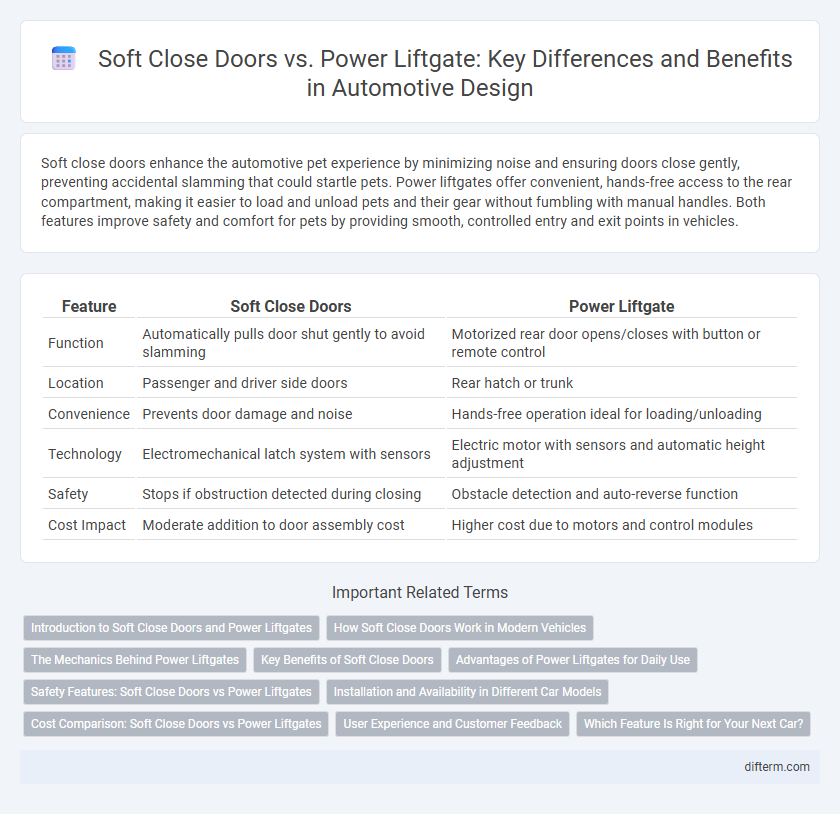 Soft Close Doors vs. Power Liftgate: Key Differences and Benefits in Automotive Design

Soft close doors enhance the automotive pet experience by minimizing noise and ensuring doors close gently, preventing accidental slamming that could startle pets. Power liftgates offer convenient, hands-free access to the rear compartment, making it easier to load and unload pets and their gear without fumbling with manual handles. Both features improve safety and comfort for pets by providing smooth, controlled entry and exit points in vehicles.

| Feature | Soft Close Doors | Power Liftgate |
|---|---|---|
| Function | Automatically pulls door shut gently to avoid slamming | Motorized rear door opens/closes with button or remote control |
| Location | Passenger and driver side doors | Rear hatch or trunk |
| Convenience | Prevents door damage and noise | Hands-free operation ideal for loading/unloading |
| Technology | Electromechanical latch system with sensors | Electric motor with sensors and automatic height adjustment |
| Safety | Stops if obstruction detected during closing | Obstacle detection and auto-reverse function |
| Cost Impact | Moderate addition to door assembly cost | Higher cost due to motors and control modules |

Important Related Terms

Introduction to Soft Close Doors and Power Liftgates
How Soft Close Doors Work in Modern Vehicles
The Mechanics Behind Power Liftgates
Key Benefits of Soft Close Doors
Advantages of Power Liftgates for Daily Use
Safety Features: Soft Close Doors vs Power Liftgates
Installation and Availability in Different Car Models
Cost Comparison: Soft Close Doors vs Power Liftgates
User Experience and Customer Feedback
Which Feature Is Right for Your Next Car?

difterm.com