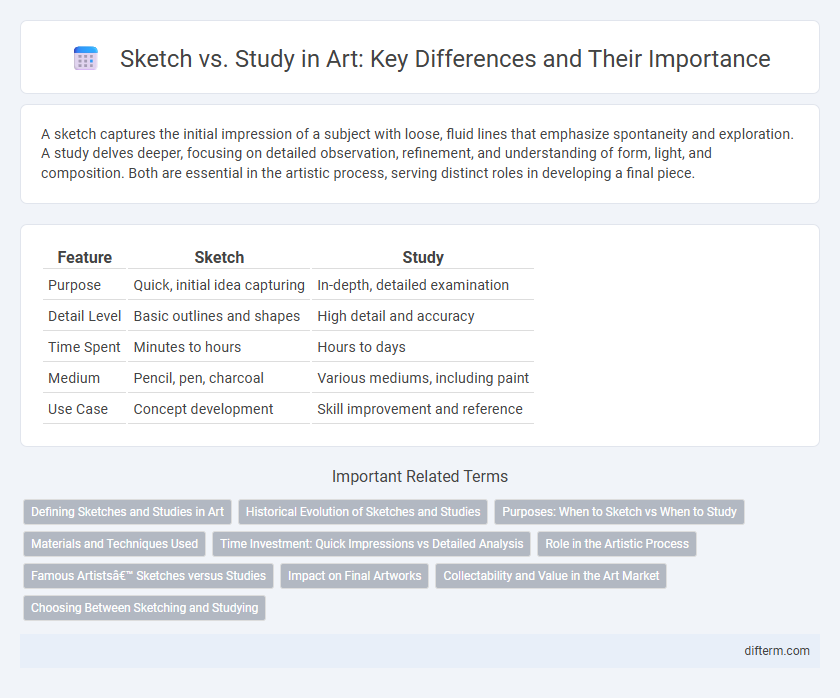 Sketch vs. Study in Art: Key Differences and Their Importance

A sketch captures the initial impression of a subject with loose, fluid lines that emphasize spontaneity and exploration. A study delves deeper, focusing on detailed observation, refinement, and understanding of form, light, and composition. Both are essential in the artistic process, serving distinct roles in developing a final piece.

| Feature | Sketch | Study |
|---|---|---|
| Purpose | Quick, initial idea capturing | In-depth, detailed examination |
| Detail Level | Basic outlines and shapes | High detail and accuracy |
| Time Spent | Minutes to hours | Hours to days |
| Medium | Pencil, pen, charcoal | Various mediums, including paint |
| Use Case | Concept development | Skill improvement and reference |

Important Related Terms

Defining Sketches and Studies in Art
Historical Evolution of Sketches and Studies
Purposes: When to Sketch vs When to Study
Materials and Techniques Used
Time Investment: Quick Impressions vs Detailed Analysis
Role in the Artistic Process
Famous Artistsâ€™ Sketches versus Studies
Impact on Final Artworks
Collectability and Value in the Art Market
Choosing Between Sketching and Studying

difterm.com