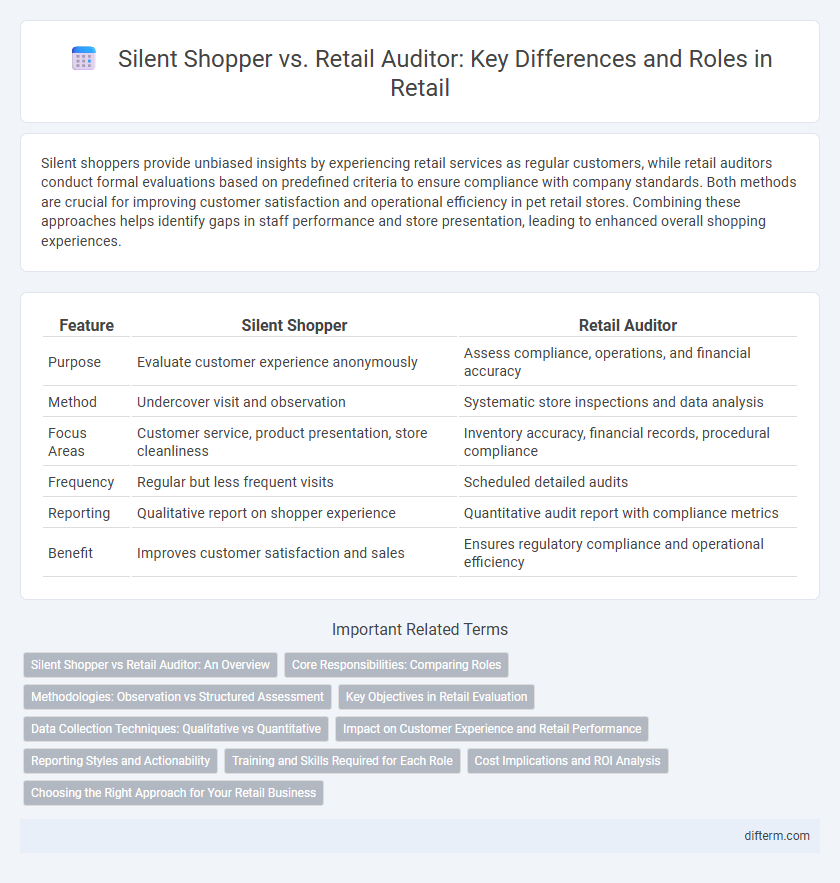 Silent Shopper vs. Retail Auditor: Key Differences and Roles in Retail

Silent shoppers provide unbiased insights by experiencing retail services as regular customers, while retail auditors conduct formal evaluations based on predefined criteria to ensure compliance with company standards. Both methods are crucial for improving customer satisfaction and operational efficiency in pet retail stores. Combining these approaches helps identify gaps in staff performance and store presentation, leading to enhanced overall shopping experiences.

| Feature | Silent Shopper | Retail Auditor |
|---|---|---|
| Purpose | Evaluate customer experience anonymously | Assess compliance, operations, and financial accuracy |
| Method | Undercover visit and observation | Systematic store inspections and data analysis |
| Focus Areas | Customer service, product presentation, store cleanliness | Inventory accuracy, financial records, procedural compliance |
| Frequency | Regular but less frequent visits | Scheduled detailed audits |
| Reporting | Qualitative report on shopper experience | Quantitative audit report with compliance metrics |
| Benefit | Improves customer satisfaction and sales | Ensures regulatory compliance and operational efficiency |

Important Related Terms

Silent Shopper vs Retail Auditor: An Overview
Core Responsibilities: Comparing Roles
Methodologies: Observation vs Structured Assessment
Key Objectives in Retail Evaluation
Data Collection Techniques: Qualitative vs Quantitative
Impact on Customer Experience and Retail Performance
Reporting Styles and Actionability
Training and Skills Required for Each Role
Cost Implications and ROI Analysis
Choosing the Right Approach for Your Retail Business

difterm.com