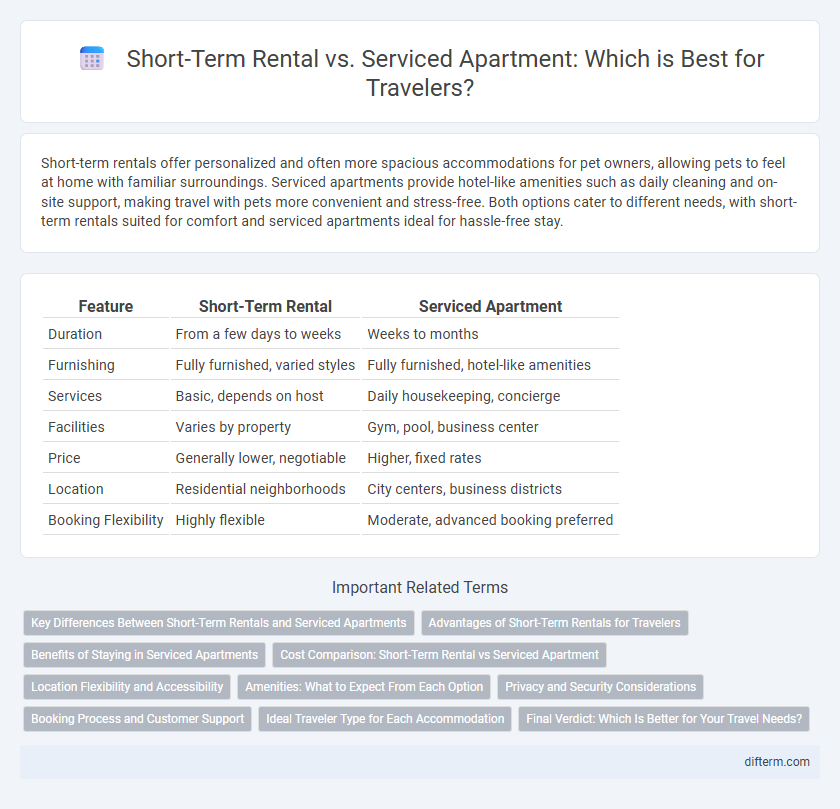 Short-Term Rental vs. Serviced Apartment: Which is Best for Travelers?

Short-term rentals offer personalized and often more spacious accommodations for pet owners, allowing pets to feel at home with familiar surroundings. Serviced apartments provide hotel-like amenities such as daily cleaning and on-site support, making travel with pets more convenient and stress-free. Both options cater to different needs, with short-term rentals suited for comfort and serviced apartments ideal for hassle-free stay.

| Feature | Short-Term Rental | Serviced Apartment |
|---|---|---|
| Duration | From a few days to weeks | Weeks to months |
| Furnishing | Fully furnished, varied styles | Fully furnished, hotel-like amenities |
| Services | Basic, depends on host | Daily housekeeping, concierge |
| Facilities | Varies by property | Gym, pool, business center |
| Price | Generally lower, negotiable | Higher, fixed rates |
| Location | Residential neighborhoods | City centers, business districts |
| Booking Flexibility | Highly flexible | Moderate, advanced booking preferred |

Important Related Terms

Key Differences Between Short-Term Rentals and Serviced Apartments
Advantages of Short-Term Rentals for Travelers
Benefits of Staying in Serviced Apartments
Cost Comparison: Short-Term Rental vs Serviced Apartment
Location Flexibility and Accessibility
Amenities: What to Expect From Each Option
Privacy and Security Considerations
Booking Process and Customer Support
Ideal Traveler Type for Each Accommodation
Final Verdict: Which Is Better for Your Travel Needs?

difterm.com