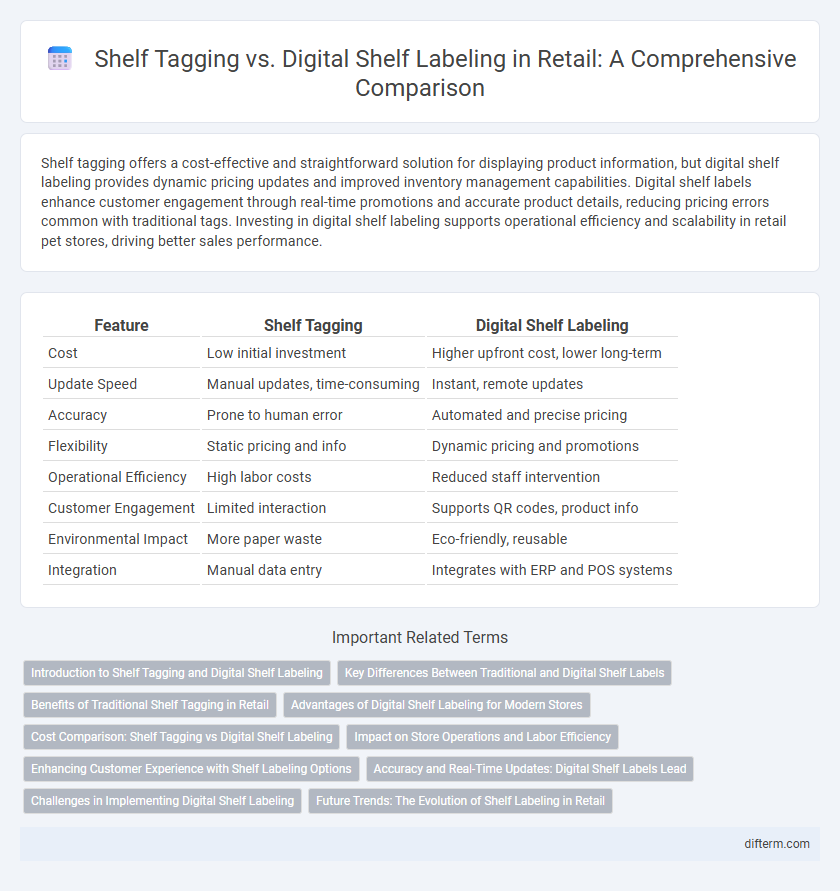 Shelf Tagging vs. Digital Shelf Labeling in Retail: A Comprehensive Comparison

Shelf tagging offers a cost-effective and straightforward solution for displaying product information, but digital shelf labeling provides dynamic pricing updates and improved inventory management capabilities. Digital shelf labels enhance customer engagement through real-time promotions and accurate product details, reducing pricing errors common with traditional tags. Investing in digital shelf labeling supports operational efficiency and scalability in retail pet stores, driving better sales performance.

| Feature | Shelf Tagging | Digital Shelf Labeling |
|---|---|---|
| Cost | Low initial investment | Higher upfront cost, lower long-term |
| Update Speed | Manual updates, time-consuming | Instant, remote updates |
| Accuracy | Prone to human error | Automated and precise pricing |
| Flexibility | Static pricing and info | Dynamic pricing and promotions |
| Operational Efficiency | High labor costs | Reduced staff intervention |
| Customer Engagement | Limited interaction | Supports QR codes, product info |
| Environmental Impact | More paper waste | Eco-friendly, reusable |
| Integration | Manual data entry | Integrates with ERP and POS systems |

Important Related Terms

Introduction to Shelf Tagging and Digital Shelf Labeling
Key Differences Between Traditional and Digital Shelf Labels
Benefits of Traditional Shelf Tagging in Retail
Advantages of Digital Shelf Labeling for Modern Stores
Cost Comparison: Shelf Tagging vs Digital Shelf Labeling
Impact on Store Operations and Labor Efficiency
Enhancing Customer Experience with Shelf Labeling Options
Accuracy and Real-Time Updates: Digital Shelf Labels Lead
Challenges in Implementing Digital Shelf Labeling
Future Trends: The Evolution of Shelf Labeling in Retail

difterm.com