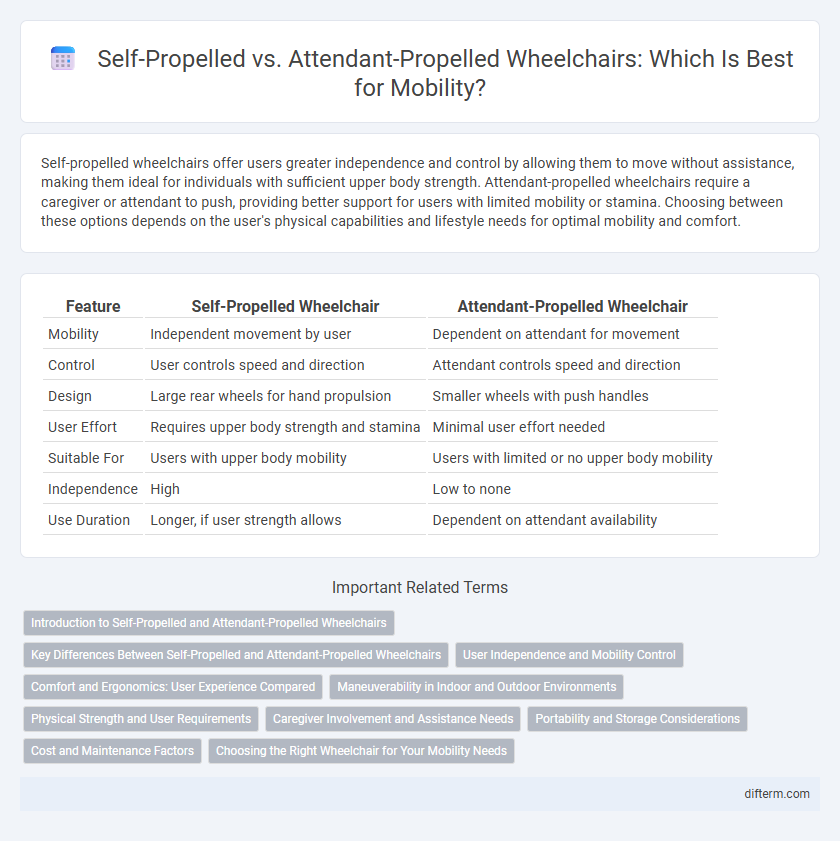 Self-Propelled vs. Attendant-Propelled Wheelchairs: Which Is Best for Mobility?

Self-propelled wheelchairs offer users greater independence and control by allowing them to move without assistance, making them ideal for individuals with sufficient upper body strength. Attendant-propelled wheelchairs require a caregiver or attendant to push, providing better support for users with limited mobility or stamina. Choosing between these options depends on the user's physical capabilities and lifestyle needs for optimal mobility and comfort.

| Feature | Self-Propelled Wheelchair | Attendant-Propelled Wheelchair |
|---|---|---|
| Mobility | Independent movement by user | Dependent on attendant for movement |
| Control | User controls speed and direction | Attendant controls speed and direction |
| Design | Large rear wheels for hand propulsion | Smaller wheels with push handles |
| User Effort | Requires upper body strength and stamina | Minimal user effort needed |
| Suitable For | Users with upper body mobility | Users with limited or no upper body mobility |
| Independence | High | Low to none |
| Use Duration | Longer, if user strength allows | Dependent on attendant availability |

Important Related Terms

Introduction to Self-Propelled and Attendant-Propelled Wheelchairs

Key Differences Between Self-Propelled and Attendant-Propelled Wheelchairs

User Independence and Mobility Control

Comfort and Ergonomics: User Experience Compared

Maneuverability in Indoor and Outdoor Environments

Physical Strength and User Requirements

Caregiver Involvement and Assistance Needs

Portability and Storage Considerations

Cost and Maintenance Factors

Choosing the Right Wheelchair for Your Mobility Needs

difterm.com