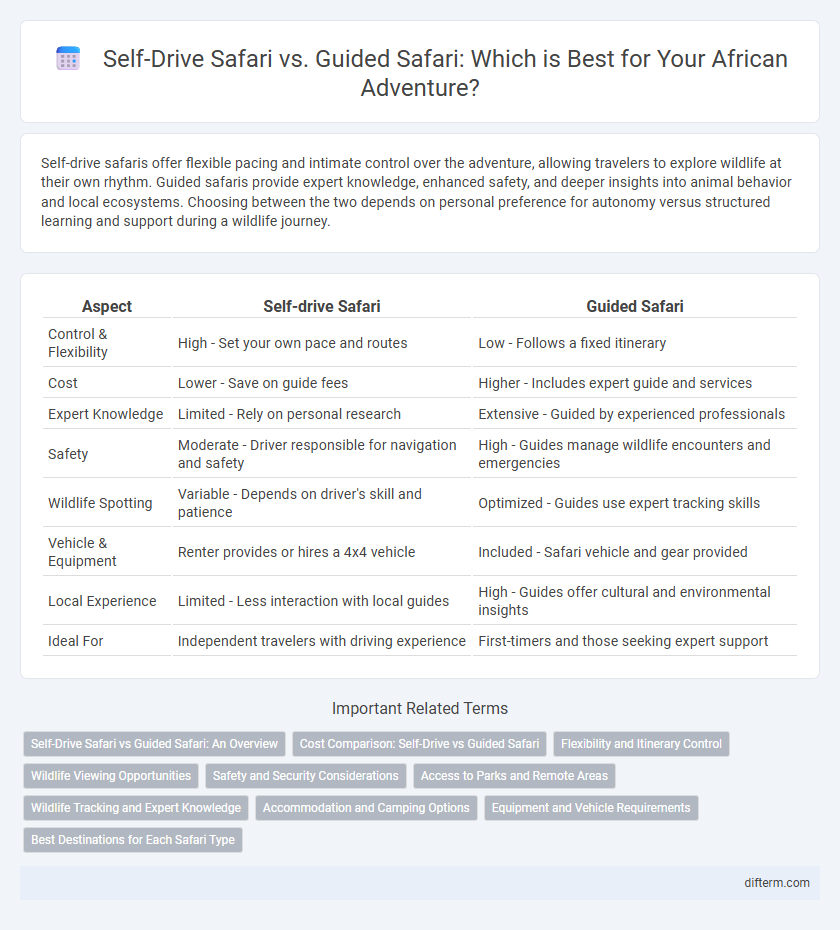 Self-Drive Safari vs. Guided Safari: Which is Best for Your African Adventure?

Self-drive safaris offer flexible pacing and intimate control over the adventure, allowing travelers to explore wildlife at their own rhythm. Guided safaris provide expert knowledge, enhanced safety, and deeper insights into animal behavior and local ecosystems. Choosing between the two depends on personal preference for autonomy versus structured learning and support during a wildlife journey.

| Aspect | Self-drive Safari | Guided Safari |
|---|---|---|
| Control & Flexibility | High - Set your own pace and routes | Low - Follows a fixed itinerary |
| Cost | Lower - Save on guide fees | Higher - Includes expert guide and services |
| Expert Knowledge | Limited - Rely on personal research | Extensive - Guided by experienced professionals |
| Safety | Moderate - Driver responsible for navigation and safety | High - Guides manage wildlife encounters and emergencies |
| Wildlife Spotting | Variable - Depends on driver's skill and patience | Optimized - Guides use expert tracking skills |
| Vehicle & Equipment | Renter provides or hires a 4x4 vehicle | Included - Safari vehicle and gear provided |
| Local Experience | Limited - Less interaction with local guides | High - Guides offer cultural and environmental insights |
| Ideal For | Independent travelers with driving experience | First-timers and those seeking expert support |

Important Related Terms

Self-Drive Safari vs Guided Safari: An Overview
Cost Comparison: Self-Drive vs Guided Safari
Flexibility and Itinerary Control
Wildlife Viewing Opportunities
Safety and Security Considerations
Access to Parks and Remote Areas
Wildlife Tracking and Expert Knowledge
Accommodation and Camping Options
Equipment and Vehicle Requirements
Best Destinations for Each Safari Type

difterm.com