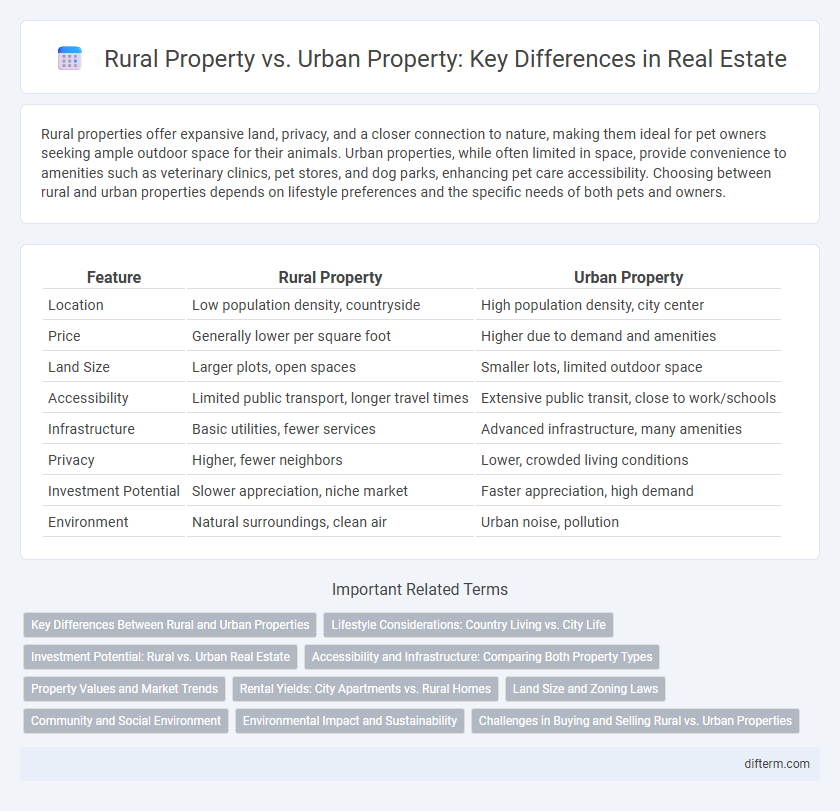 Rural Property vs. Urban Property: Key Differences in Real Estate

Rural properties offer expansive land, privacy, and a closer connection to nature, making them ideal for pet owners seeking ample outdoor space for their animals. Urban properties, while often limited in space, provide convenience to amenities such as veterinary clinics, pet stores, and dog parks, enhancing pet care accessibility. Choosing between rural and urban properties depends on lifestyle preferences and the specific needs of both pets and owners.

| Feature | Rural Property | Urban Property |
|---|---|---|
| Location | Low population density, countryside | High population density, city center |
| Price | Generally lower per square foot | Higher due to demand and amenities |
| Land Size | Larger plots, open spaces | Smaller lots, limited outdoor space |
| Accessibility | Limited public transport, longer travel times | Extensive public transit, close to work/schools |
| Infrastructure | Basic utilities, fewer services | Advanced infrastructure, many amenities |
| Privacy | Higher, fewer neighbors | Lower, crowded living conditions |
| Investment Potential | Slower appreciation, niche market | Faster appreciation, high demand |
| Environment | Natural surroundings, clean air | Urban noise, pollution |

Important Related Terms

Key Differences Between Rural and Urban Properties
Lifestyle Considerations: Country Living vs. City Life
Investment Potential: Rural vs. Urban Real Estate
Accessibility and Infrastructure: Comparing Both Property Types
Property Values and Market Trends
Rental Yields: City Apartments vs. Rural Homes
Land Size and Zoning Laws
Community and Social Environment
Environmental Impact and Sustainability
Challenges in Buying and Selling Rural vs. Urban Properties

difterm.com