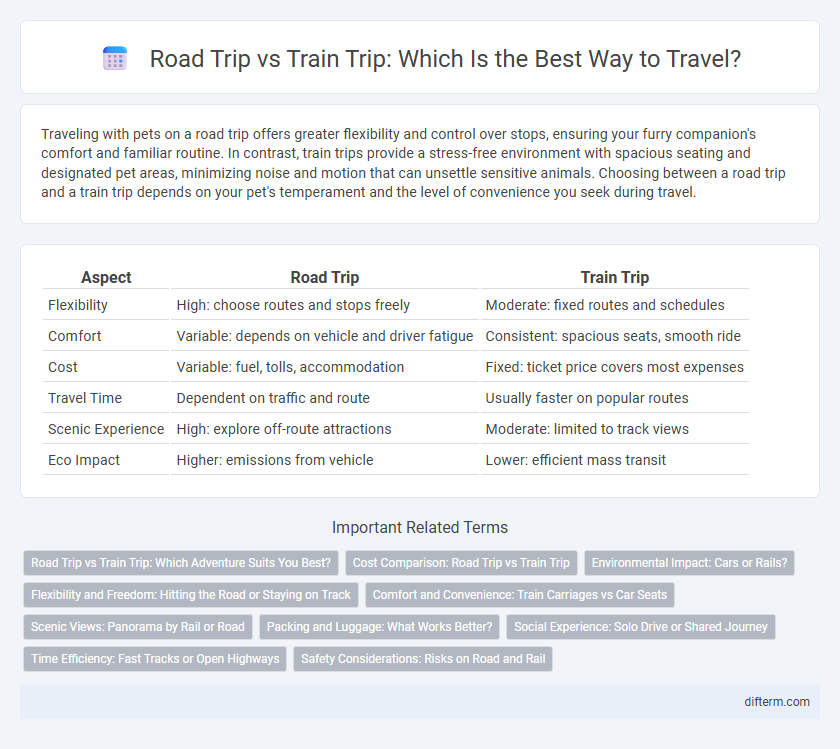 Road Trip vs Train Trip: Which Is the Best Way to Travel?

Traveling with pets on a road trip offers greater flexibility and control over stops, ensuring your furry companion's comfort and familiar routine. In contrast, train trips provide a stress-free environment with spacious seating and designated pet areas, minimizing noise and motion that can unsettle sensitive animals. Choosing between a road trip and a train trip depends on your pet's temperament and the level of convenience you seek during travel.

| Aspect | Road Trip | Train Trip |
|---|---|---|
| Flexibility | High: choose routes and stops freely | Moderate: fixed routes and schedules |
| Comfort | Variable: depends on vehicle and driver fatigue | Consistent: spacious seats, smooth ride |
| Cost | Variable: fuel, tolls, accommodation | Fixed: ticket price covers most expenses |
| Travel Time | Dependent on traffic and route | Usually faster on popular routes |
| Scenic Experience | High: explore off-route attractions | Moderate: limited to track views |
| Eco Impact | Higher: emissions from vehicle | Lower: efficient mass transit |

Important Related Terms

Road Trip vs Train Trip: Which Adventure Suits You Best?
Cost Comparison: Road Trip vs Train Trip
Environmental Impact: Cars or Rails?
Flexibility and Freedom: Hitting the Road or Staying on Track
Comfort and Convenience: Train Carriages vs Car Seats
Scenic Views: Panorama by Rail or Road
Packing and Luggage: What Works Better?
Social Experience: Solo Drive or Shared Journey
Time Efficiency: Fast Tracks or Open Highways
Safety Considerations: Risks on Road and Rail

difterm.com