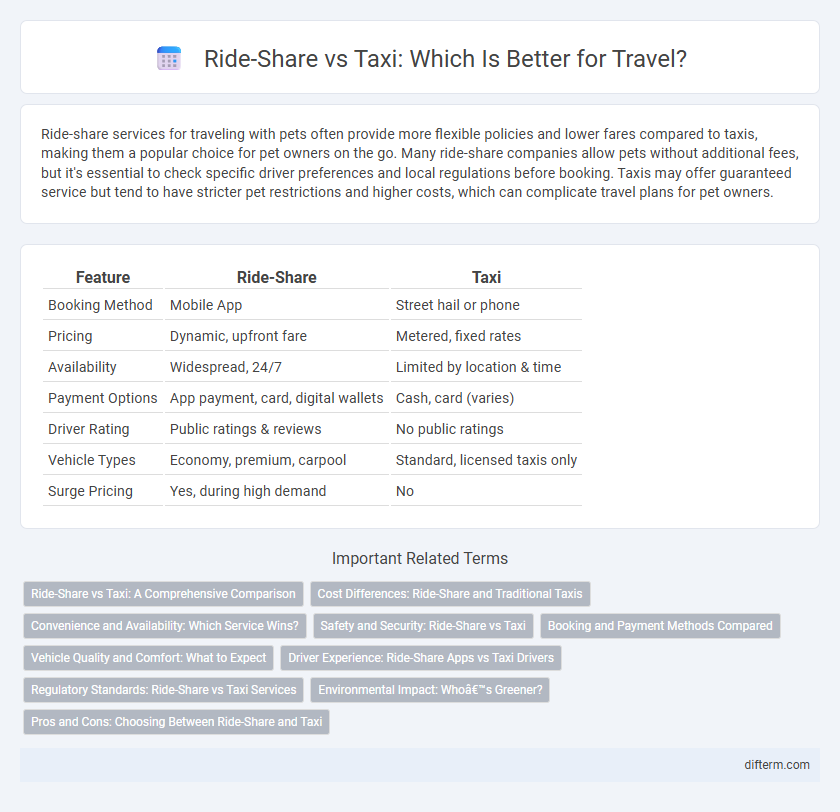 Ride-Share vs Taxi: Which Is Better for Travel?

Ride-share services for traveling with pets often provide more flexible policies and lower fares compared to taxis, making them a popular choice for pet owners on the go. Many ride-share companies allow pets without additional fees, but it's essential to check specific driver preferences and local regulations before booking. Taxis may offer guaranteed service but tend to have stricter pet restrictions and higher costs, which can complicate travel plans for pet owners.

| Feature | Ride-Share | Taxi |
|---|---|---|
| Booking Method | Mobile App | Street hail or phone |
| Pricing | Dynamic, upfront fare | Metered, fixed rates |
| Availability | Widespread, 24/7 | Limited by location & time |
| Payment Options | App payment, card, digital wallets | Cash, card (varies) |
| Driver Rating | Public ratings & reviews | No public ratings |
| Vehicle Types | Economy, premium, carpool | Standard, licensed taxis only |
| Surge Pricing | Yes, during high demand | No |

Important Related Terms

Ride-Share vs Taxi: A Comprehensive Comparison
Cost Differences: Ride-Share and Traditional Taxis
Convenience and Availability: Which Service Wins?
Safety and Security: Ride-Share vs Taxi
Booking and Payment Methods Compared
Vehicle Quality and Comfort: What to Expect
Driver Experience: Ride-Share Apps vs Taxi Drivers
Regulatory Standards: Ride-Share vs Taxi Services
Environmental Impact: Whoâ€™s Greener?
Pros and Cons: Choosing Between Ride-Share and Taxi

difterm.com