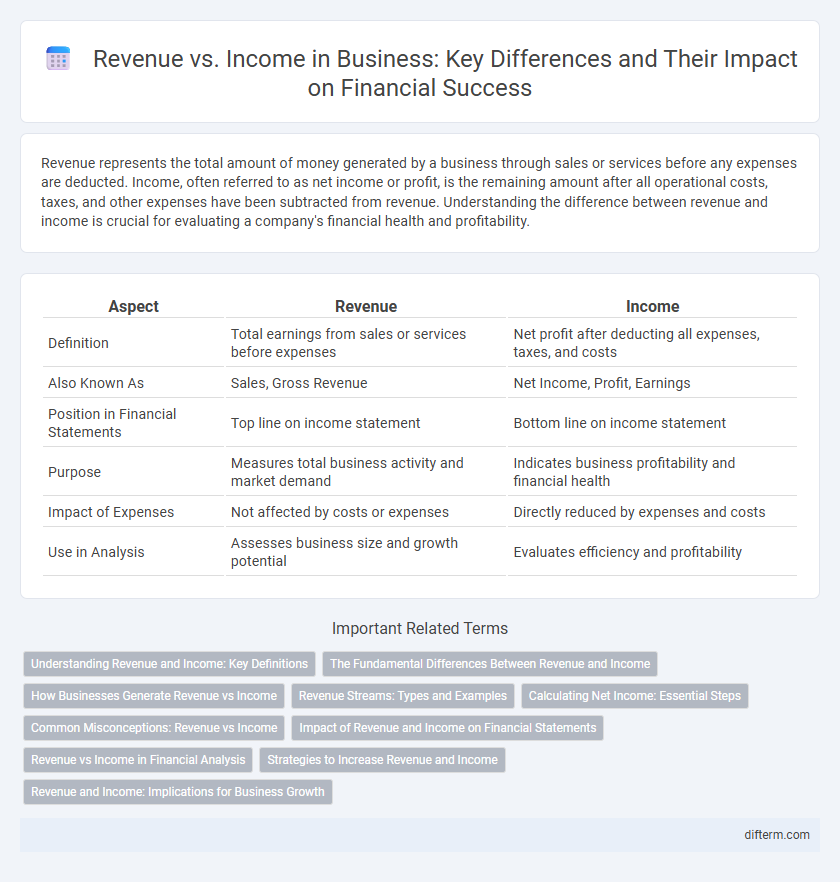 Revenue vs. Income in Business: Key Differences and Their Impact on Financial Success

Revenue represents the total amount of money generated by a business through sales or services before any expenses are deducted. Income, often referred to as net income or profit, is the remaining amount after all operational costs, taxes, and other expenses have been subtracted from revenue. Understanding the difference between revenue and income is crucial for evaluating a company's financial health and profitability.

| Aspect | Revenue | Income |
|---|---|---|
| Definition | Total earnings from sales or services before expenses | Net profit after deducting all expenses, taxes, and costs |
| Also Known As | Sales, Gross Revenue | Net Income, Profit, Earnings |
| Position in Financial Statements | Top line on income statement | Bottom line on income statement |
| Purpose | Measures total business activity and market demand | Indicates business profitability and financial health |
| Impact of Expenses | Not affected by costs or expenses | Directly reduced by expenses and costs |
| Use in Analysis | Assesses business size and growth potential | Evaluates efficiency and profitability |

Important Related Terms

Understanding Revenue and Income: Key Definitions
The Fundamental Differences Between Revenue and Income
How Businesses Generate Revenue vs Income
Revenue Streams: Types and Examples
Calculating Net Income: Essential Steps
Common Misconceptions: Revenue vs Income
Impact of Revenue and Income on Financial Statements
Revenue vs Income in Financial Analysis
Strategies to Increase Revenue and Income
Revenue and Income: Implications for Business Growth

difterm.com