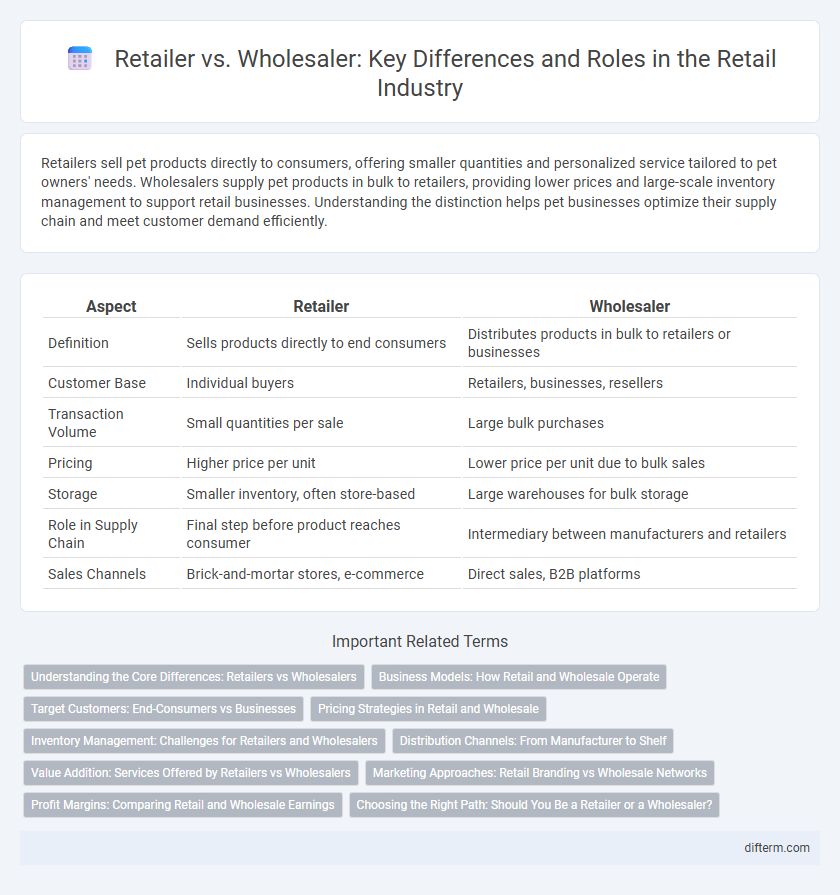 Retailer vs. Wholesaler: Key Differences and Roles in the Retail Industry

Retailers sell pet products directly to consumers, offering smaller quantities and personalized service tailored to pet owners' needs. Wholesalers supply pet products in bulk to retailers, providing lower prices and large-scale inventory management to support retail businesses. Understanding the distinction helps pet businesses optimize their supply chain and meet customer demand efficiently.

| Aspect | Retailer | Wholesaler |
|---|---|---|
| Definition | Sells products directly to end consumers | Distributes products in bulk to retailers or businesses |
| Customer Base | Individual buyers | Retailers, businesses, resellers |
| Transaction Volume | Small quantities per sale | Large bulk purchases |
| Pricing | Higher price per unit | Lower price per unit due to bulk sales |
| Storage | Smaller inventory, often store-based | Large warehouses for bulk storage |
| Role in Supply Chain | Final step before product reaches consumer | Intermediary between manufacturers and retailers |
| Sales Channels | Brick-and-mortar stores, e-commerce | Direct sales, B2B platforms |

Important Related Terms

Understanding the Core Differences: Retailers vs Wholesalers
Business Models: How Retail and Wholesale Operate
Target Customers: End-Consumers vs Businesses
Pricing Strategies in Retail and Wholesale
Inventory Management: Challenges for Retailers and Wholesalers
Distribution Channels: From Manufacturer to Shelf
Value Addition: Services Offered by Retailers vs Wholesalers
Marketing Approaches: Retail Branding vs Wholesale Networks
Profit Margins: Comparing Retail and Wholesale Earnings
Choosing the Right Path: Should You Be a Retailer or a Wholesaler?

difterm.com