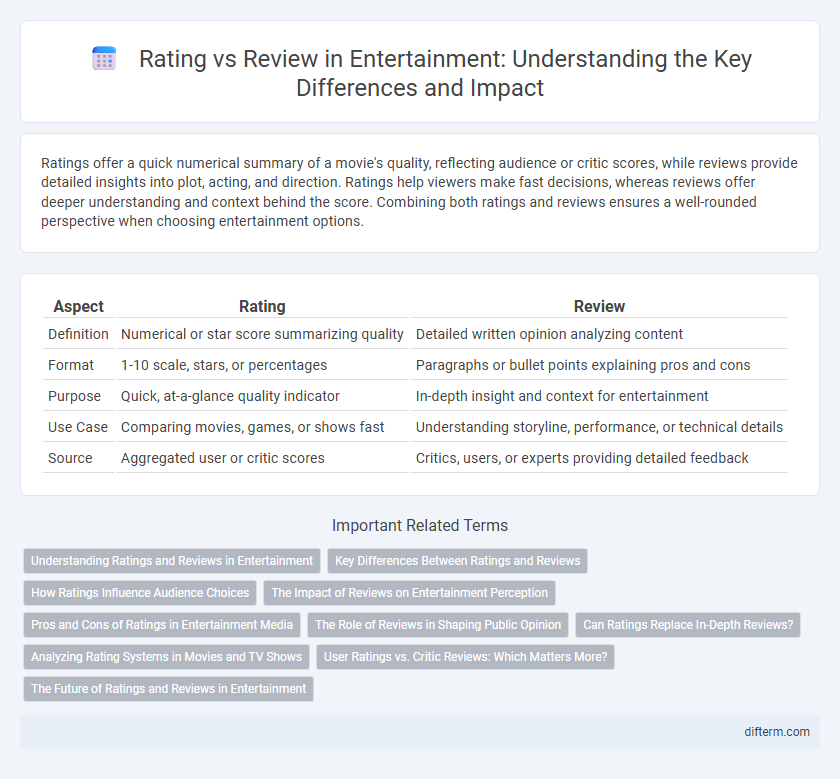 Rating vs Review in Entertainment: Understanding the Key Differences and Impact

Ratings offer a quick numerical summary of a movie's quality, reflecting audience or critic scores, while reviews provide detailed insights into plot, acting, and direction. Ratings help viewers make fast decisions, whereas reviews offer deeper understanding and context behind the score. Combining both ratings and reviews ensures a well-rounded perspective when choosing entertainment options.

| Aspect | Rating | Review |
|---|---|---|
| Definition | Numerical or star score summarizing quality | Detailed written opinion analyzing content |
| Format | 1-10 scale, stars, or percentages | Paragraphs or bullet points explaining pros and cons |
| Purpose | Quick, at-a-glance quality indicator | In-depth insight and context for entertainment |
| Use Case | Comparing movies, games, or shows fast | Understanding storyline, performance, or technical details |
| Source | Aggregated user or critic scores | Critics, users, or experts providing detailed feedback |

Important Related Terms

Understanding Ratings and Reviews in Entertainment
Key Differences Between Ratings and Reviews
How Ratings Influence Audience Choices
The Impact of Reviews on Entertainment Perception
Pros and Cons of Ratings in Entertainment Media
The Role of Reviews in Shaping Public Opinion
Can Ratings Replace In-Depth Reviews?
Analyzing Rating Systems in Movies and TV Shows
User Ratings vs. Critic Reviews: Which Matters More?
The Future of Ratings and Reviews in Entertainment

difterm.com