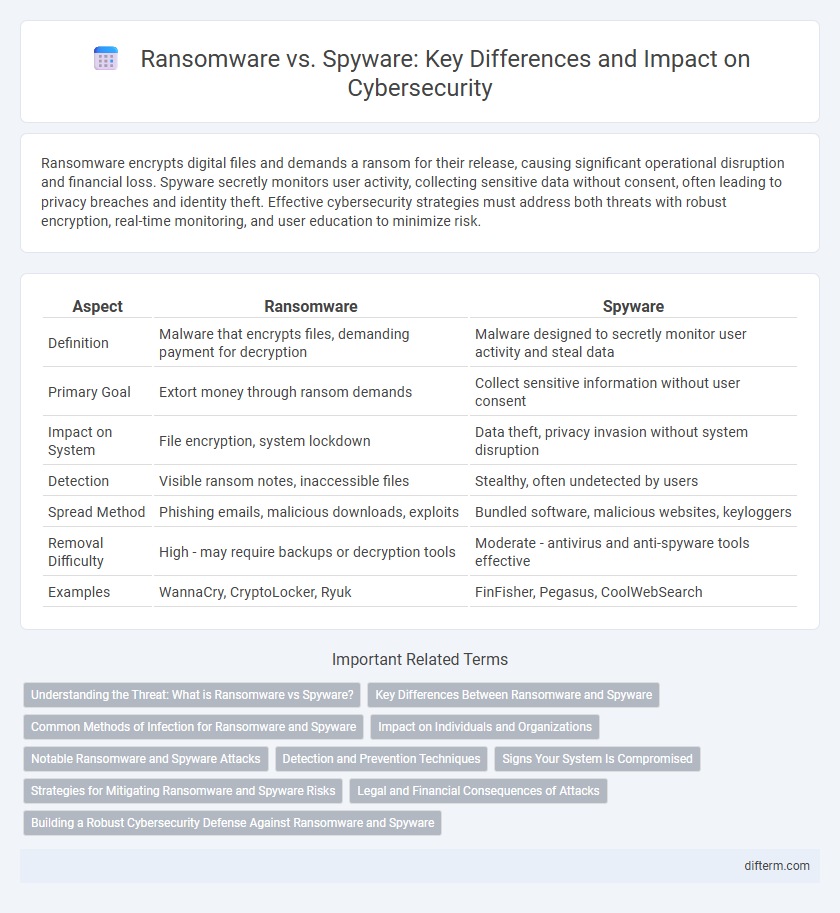 Ransomware vs. Spyware: Key Differences and Impact on Cybersecurity

Ransomware encrypts digital files and demands a ransom for their release, causing significant operational disruption and financial loss. Spyware secretly monitors user activity, collecting sensitive data without consent, often leading to privacy breaches and identity theft. Effective cybersecurity strategies must address both threats with robust encryption, real-time monitoring, and user education to minimize risk.

| Aspect | Ransomware | Spyware |
|---|---|---|
| Definition | Malware that encrypts files, demanding payment for decryption | Malware designed to secretly monitor user activity and steal data |
| Primary Goal | Extort money through ransom demands | Collect sensitive information without user consent |
| Impact on System | File encryption, system lockdown | Data theft, privacy invasion without system disruption |
| Detection | Visible ransom notes, inaccessible files | Stealthy, often undetected by users |
| Spread Method | Phishing emails, malicious downloads, exploits | Bundled software, malicious websites, keyloggers |
| Removal Difficulty | High - may require backups or decryption tools | Moderate - antivirus and anti-spyware tools effective |
| Examples | WannaCry, CryptoLocker, Ryuk | FinFisher, Pegasus, CoolWebSearch |

Important Related Terms

Understanding the Threat: What is Ransomware vs Spyware?
Key Differences Between Ransomware and Spyware
Common Methods of Infection for Ransomware and Spyware
Impact on Individuals and Organizations
Notable Ransomware and Spyware Attacks
Detection and Prevention Techniques
Signs Your System Is Compromised
Strategies for Mitigating Ransomware and Spyware Risks
Legal and Financial Consequences of Attacks
Building a Robust Cybersecurity Defense Against Ransomware and Spyware

difterm.com