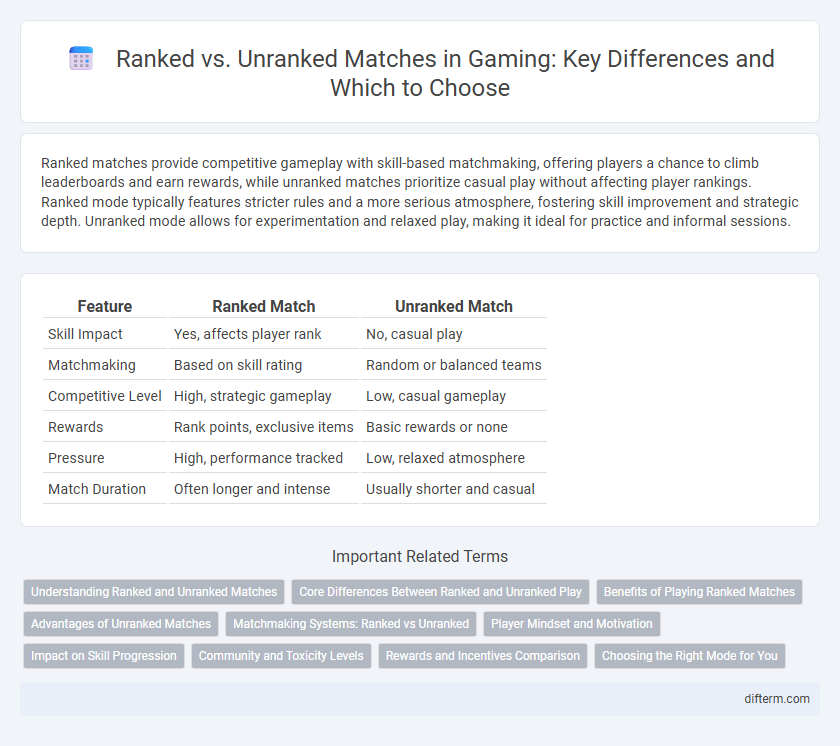 Ranked vs. Unranked Matches in Gaming: Key Differences and Which to Choose

Ranked matches provide competitive gameplay with skill-based matchmaking, offering players a chance to climb leaderboards and earn rewards, while unranked matches prioritize casual play without affecting player rankings. Ranked mode typically features stricter rules and a more serious atmosphere, fostering skill improvement and strategic depth. Unranked mode allows for experimentation and relaxed play, making it ideal for practice and informal sessions.

| Feature | Ranked Match | Unranked Match |
|---|---|---|
| Skill Impact | Yes, affects player rank | No, casual play |
| Matchmaking | Based on skill rating | Random or balanced teams |
| Competitive Level | High, strategic gameplay | Low, casual gameplay |
| Rewards | Rank points, exclusive items | Basic rewards or none |
| Pressure | High, performance tracked | Low, relaxed atmosphere |
| Match Duration | Often longer and intense | Usually shorter and casual |

Important Related Terms

Understanding Ranked and Unranked Matches
Core Differences Between Ranked and Unranked Play
Benefits of Playing Ranked Matches
Advantages of Unranked Matches
Matchmaking Systems: Ranked vs Unranked
Player Mindset and Motivation
Impact on Skill Progression
Community and Toxicity Levels
Rewards and Incentives Comparison
Choosing the Right Mode for You

difterm.com