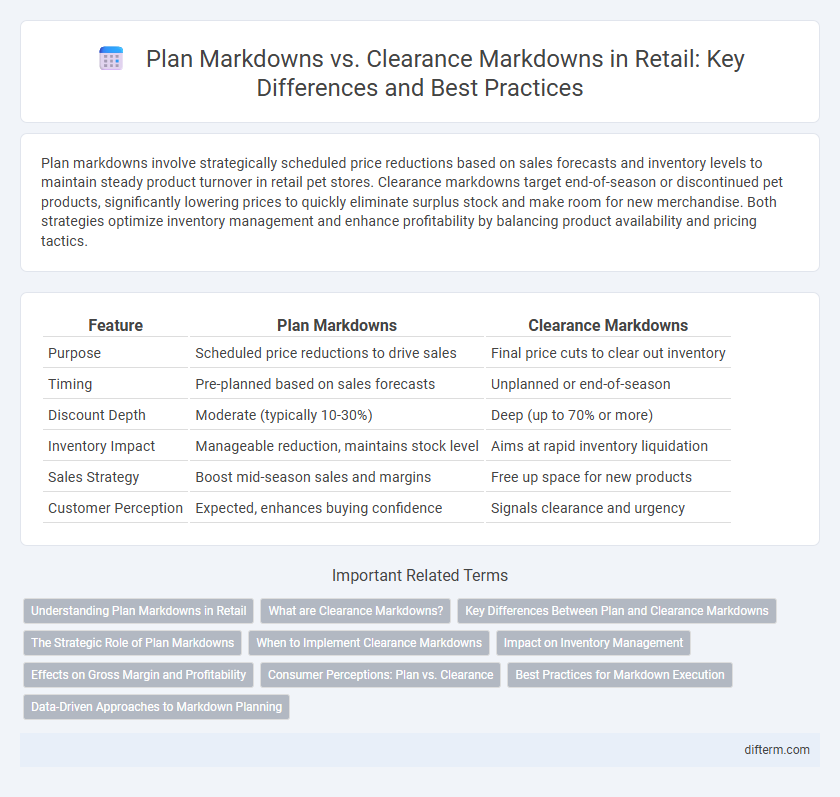 Plan Markdowns vs. Clearance Markdowns in Retail: Key Differences and Best Practices

Plan markdowns involve strategically scheduled price reductions based on sales forecasts and inventory levels to maintain steady product turnover in retail pet stores. Clearance markdowns target end-of-season or discontinued pet products, significantly lowering prices to quickly eliminate surplus stock and make room for new merchandise. Both strategies optimize inventory management and enhance profitability by balancing product availability and pricing tactics.

| Feature | Plan Markdowns | Clearance Markdowns |
|---|---|---|
| Purpose | Scheduled price reductions to drive sales | Final price cuts to clear out inventory |
| Timing | Pre-planned based on sales forecasts | Unplanned or end-of-season |
| Discount Depth | Moderate (typically 10-30%) | Deep (up to 70% or more) |
| Inventory Impact | Manageable reduction, maintains stock level | Aims at rapid inventory liquidation |
| Sales Strategy | Boost mid-season sales and margins | Free up space for new products |
| Customer Perception | Expected, enhances buying confidence | Signals clearance and urgency |

Important Related Terms

Understanding Plan Markdowns in Retail
What are Clearance Markdowns?
Key Differences Between Plan and Clearance Markdowns
The Strategic Role of Plan Markdowns
When to Implement Clearance Markdowns
Impact on Inventory Management
Effects on Gross Margin and Profitability
Consumer Perceptions: Plan vs. Clearance
Best Practices for Markdown Execution
Data-Driven Approaches to Markdown Planning

difterm.com