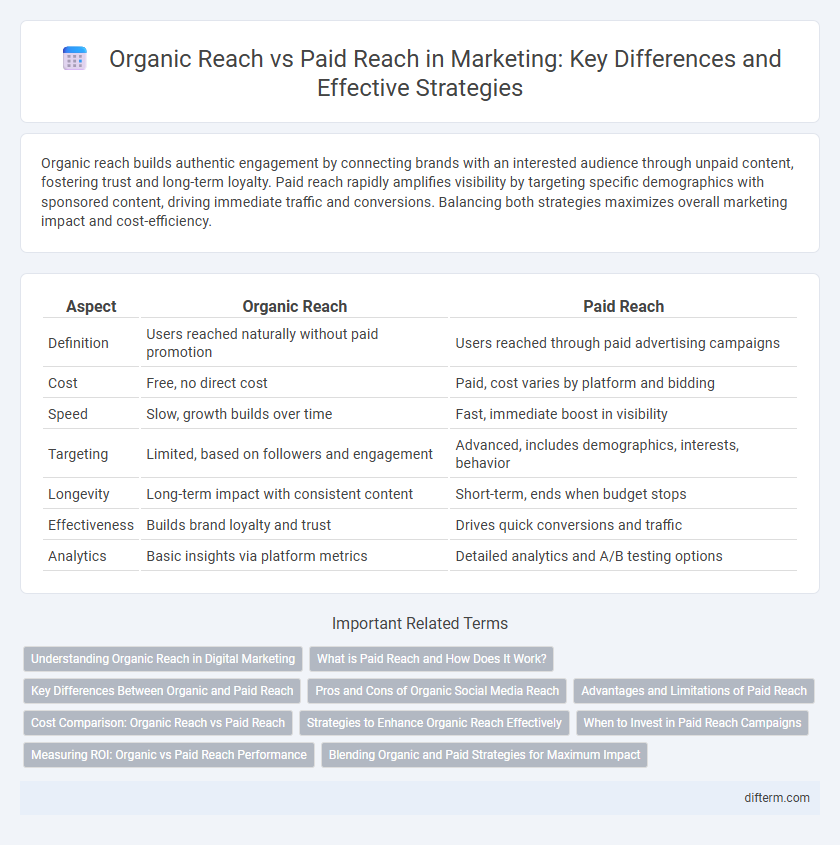 Organic Reach vs Paid Reach in Marketing: Key Differences and Effective Strategies

Organic reach builds authentic engagement by connecting brands with an interested audience through unpaid content, fostering trust and long-term loyalty. Paid reach rapidly amplifies visibility by targeting specific demographics with sponsored content, driving immediate traffic and conversions. Balancing both strategies maximizes overall marketing impact and cost-efficiency.

| Aspect | Organic Reach | Paid Reach |
|---|---|---|
| Definition | Users reached naturally without paid promotion | Users reached through paid advertising campaigns |
| Cost | Free, no direct cost | Paid, cost varies by platform and bidding |
| Speed | Slow, growth builds over time | Fast, immediate boost in visibility |
| Targeting | Limited, based on followers and engagement | Advanced, includes demographics, interests, behavior |
| Longevity | Long-term impact with consistent content | Short-term, ends when budget stops |
| Effectiveness | Builds brand loyalty and trust | Drives quick conversions and traffic |
| Analytics | Basic insights via platform metrics | Detailed analytics and A/B testing options |

Important Related Terms

Understanding Organic Reach in Digital Marketing
What is Paid Reach and How Does It Work?
Key Differences Between Organic and Paid Reach
Pros and Cons of Organic Social Media Reach
Advantages and Limitations of Paid Reach
Cost Comparison: Organic Reach vs Paid Reach
Strategies to Enhance Organic Reach Effectively
When to Invest in Paid Reach Campaigns
Measuring ROI: Organic vs Paid Reach Performance
Blending Organic and Paid Strategies for Maximum Impact

difterm.com