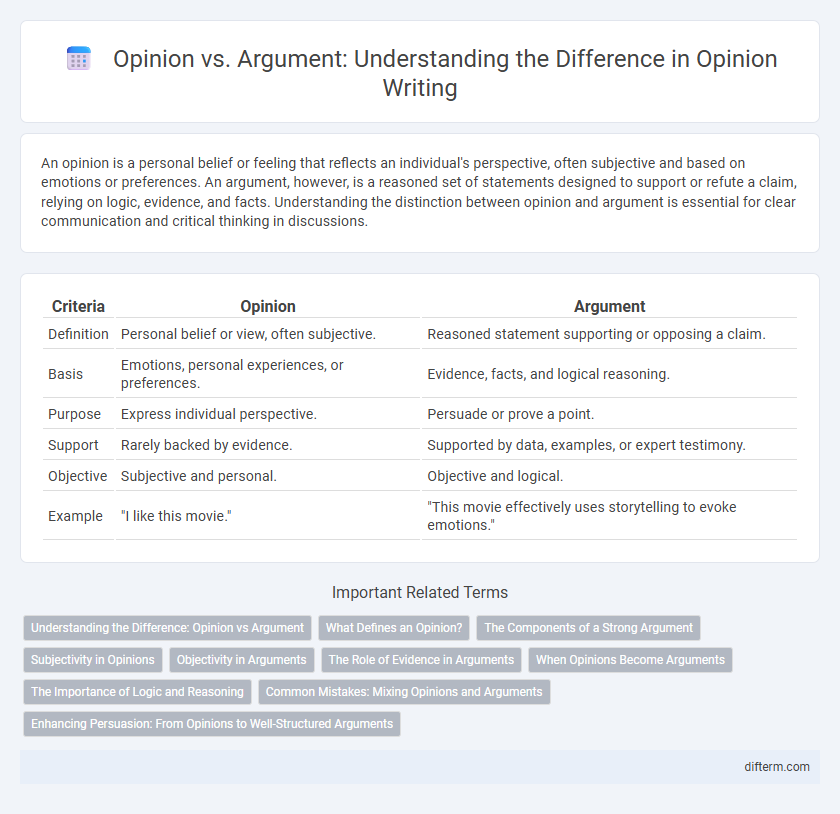 Opinion vs. Argument: Understanding the Difference in Opinion Writing

An opinion is a personal belief or feeling that reflects an individual's perspective, often subjective and based on emotions or preferences. An argument, however, is a reasoned set of statements designed to support or refute a claim, relying on logic, evidence, and facts. Understanding the distinction between opinion and argument is essential for clear communication and critical thinking in discussions.

| Criteria | Opinion | Argument |
|---|---|---|
| Definition | Personal belief or view, often subjective. | Reasoned statement supporting or opposing a claim. |
| Basis | Emotions, personal experiences, or preferences. | Evidence, facts, and logical reasoning. |
| Purpose | Express individual perspective. | Persuade or prove a point. |
| Support | Rarely backed by evidence. | Supported by data, examples, or expert testimony. |
| Objective | Subjective and personal. | Objective and logical. |
| Example | "I like this movie." | "This movie effectively uses storytelling to evoke emotions." |

Important Related Terms

Understanding the Difference: Opinion vs Argument
What Defines an Opinion?
The Components of a Strong Argument
Subjectivity in Opinions
Objectivity in Arguments
The Role of Evidence in Arguments
When Opinions Become Arguments
The Importance of Logic and Reasoning
Common Mistakes: Mixing Opinions and Arguments
Enhancing Persuasion: From Opinions to Well-Structured Arguments

difterm.com