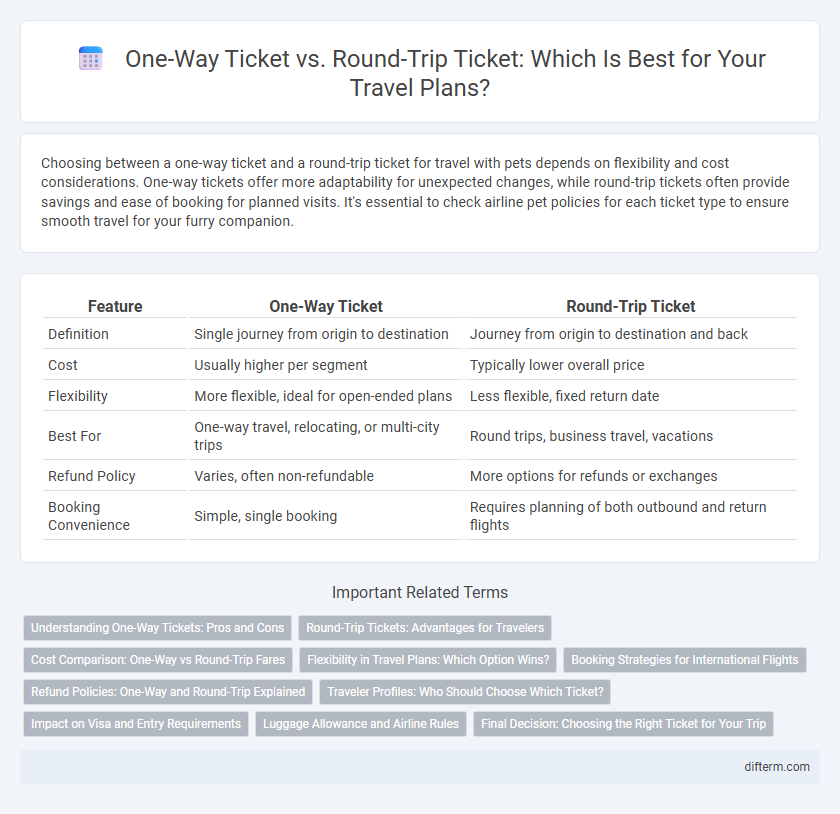 One-Way Ticket vs. Round-Trip Ticket: Which Is Best for Your Travel Plans?

Choosing between a one-way ticket and a round-trip ticket for travel with pets depends on flexibility and cost considerations. One-way tickets offer more adaptability for unexpected changes, while round-trip tickets often provide savings and ease of booking for planned visits. It's essential to check airline pet policies for each ticket type to ensure smooth travel for your furry companion.

| Feature | One-Way Ticket | Round-Trip Ticket |
|---|---|---|
| Definition | Single journey from origin to destination | Journey from origin to destination and back |
| Cost | Usually higher per segment | Typically lower overall price |
| Flexibility | More flexible, ideal for open-ended plans | Less flexible, fixed return date |
| Best For | One-way travel, relocating, or multi-city trips | Round trips, business travel, vacations |
| Refund Policy | Varies, often non-refundable | More options for refunds or exchanges |
| Booking Convenience | Simple, single booking | Requires planning of both outbound and return flights |

Important Related Terms

Understanding One-Way Tickets: Pros and Cons
Round-Trip Tickets: Advantages for Travelers
Cost Comparison: One-Way vs Round-Trip Fares
Flexibility in Travel Plans: Which Option Wins?
Booking Strategies for International Flights
Refund Policies: One-Way and Round-Trip Explained
Traveler Profiles: Who Should Choose Which Ticket?
Impact on Visa and Entry Requirements
Luggage Allowance and Airline Rules
Final Decision: Choosing the Right Ticket for Your Trip

difterm.com