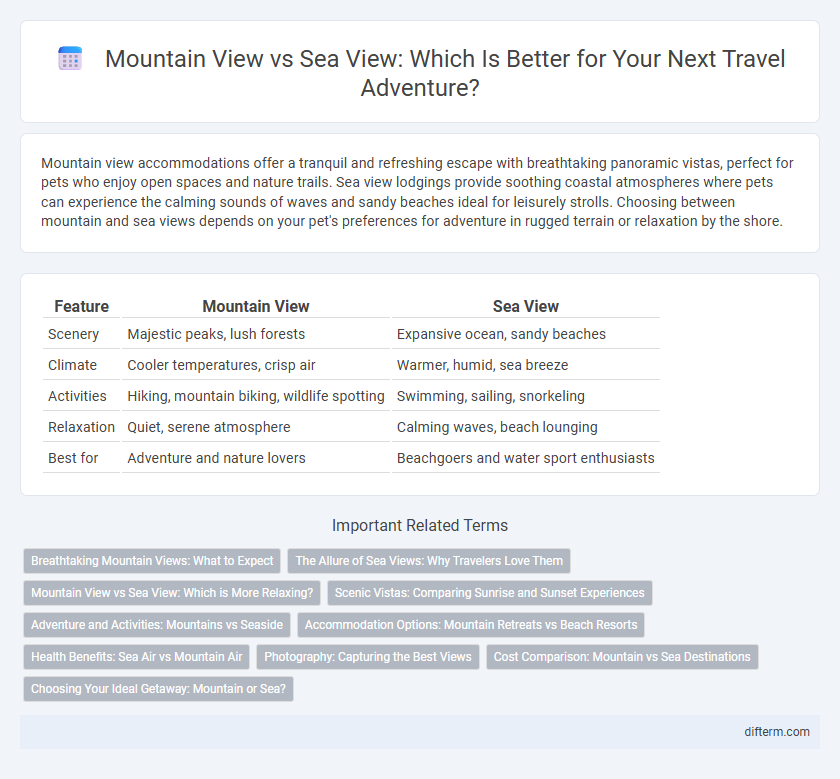 Mountain View vs Sea View: Which Is Better for Your Next Travel Adventure?

Mountain view accommodations offer a tranquil and refreshing escape with breathtaking panoramic vistas, perfect for pets who enjoy open spaces and nature trails. Sea view lodgings provide soothing coastal atmospheres where pets can experience the calming sounds of waves and sandy beaches ideal for leisurely strolls. Choosing between mountain and sea views depends on your pet's preferences for adventure in rugged terrain or relaxation by the shore.

| Feature | Mountain View | Sea View |
|---|---|---|
| Scenery | Majestic peaks, lush forests | Expansive ocean, sandy beaches |
| Climate | Cooler temperatures, crisp air | Warmer, humid, sea breeze |
| Activities | Hiking, mountain biking, wildlife spotting | Swimming, sailing, snorkeling |
| Relaxation | Quiet, serene atmosphere | Calming waves, beach lounging |
| Best for | Adventure and nature lovers | Beachgoers and water sport enthusiasts |

Important Related Terms

Breathtaking Mountain Views: What to Expect

The Allure of Sea Views: Why Travelers Love Them

Mountain View vs Sea View: Which is More Relaxing?

Scenic Vistas: Comparing Sunrise and Sunset Experiences

Adventure and Activities: Mountains vs Seaside

Accommodation Options: Mountain Retreats vs Beach Resorts

Health Benefits: Sea Air vs Mountain Air

Photography: Capturing the Best Views

Cost Comparison: Mountain vs Sea Destinations

Choosing Your Ideal Getaway: Mountain or Sea?

difterm.com