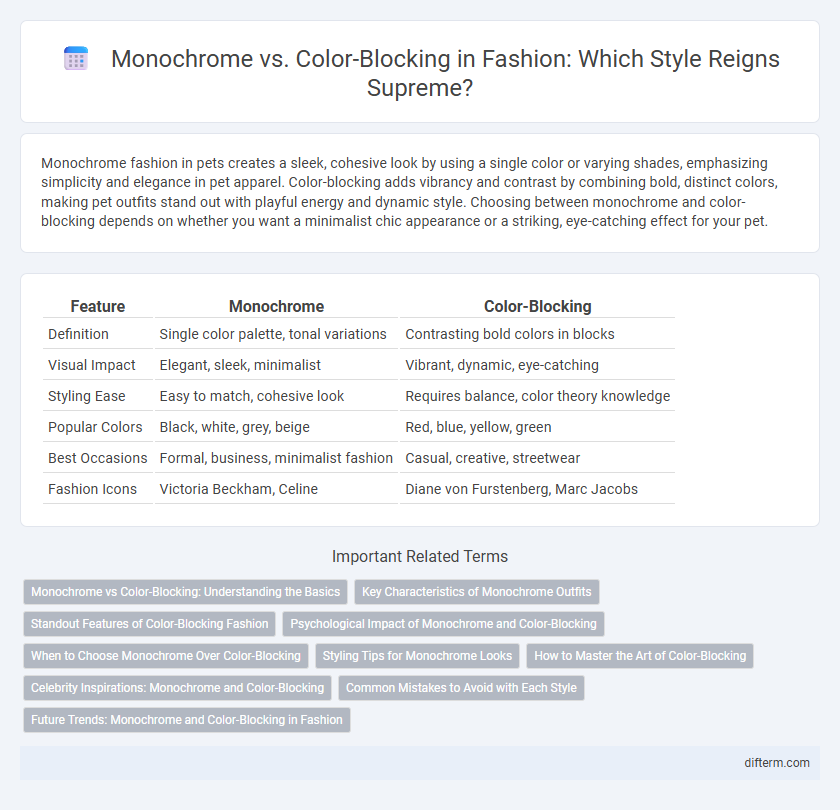 Monochrome vs. Color-Blocking in Fashion: Which Style Reigns Supreme?

Monochrome fashion in pets creates a sleek, cohesive look by using a single color or varying shades, emphasizing simplicity and elegance in pet apparel. Color-blocking adds vibrancy and contrast by combining bold, distinct colors, making pet outfits stand out with playful energy and dynamic style. Choosing between monochrome and color-blocking depends on whether you want a minimalist chic appearance or a striking, eye-catching effect for your pet.

| Feature | Monochrome | Color-Blocking |
|---|---|---|
| Definition | Single color palette, tonal variations | Contrasting bold colors in blocks |
| Visual Impact | Elegant, sleek, minimalist | Vibrant, dynamic, eye-catching |
| Styling Ease | Easy to match, cohesive look | Requires balance, color theory knowledge |
| Popular Colors | Black, white, grey, beige | Red, blue, yellow, green |
| Best Occasions | Formal, business, minimalist fashion | Casual, creative, streetwear |
| Fashion Icons | Victoria Beckham, Celine | Diane von Furstenberg, Marc Jacobs |

Important Related Terms

Monochrome vs Color-Blocking: Understanding the Basics

Key Characteristics of Monochrome Outfits

Standout Features of Color-Blocking Fashion

Psychological Impact of Monochrome and Color-Blocking

When to Choose Monochrome Over Color-Blocking

Styling Tips for Monochrome Looks

How to Master the Art of Color-Blocking

Celebrity Inspirations: Monochrome and Color-Blocking

Common Mistakes to Avoid with Each Style

Future Trends: Monochrome and Color-Blocking in Fashion

difterm.com