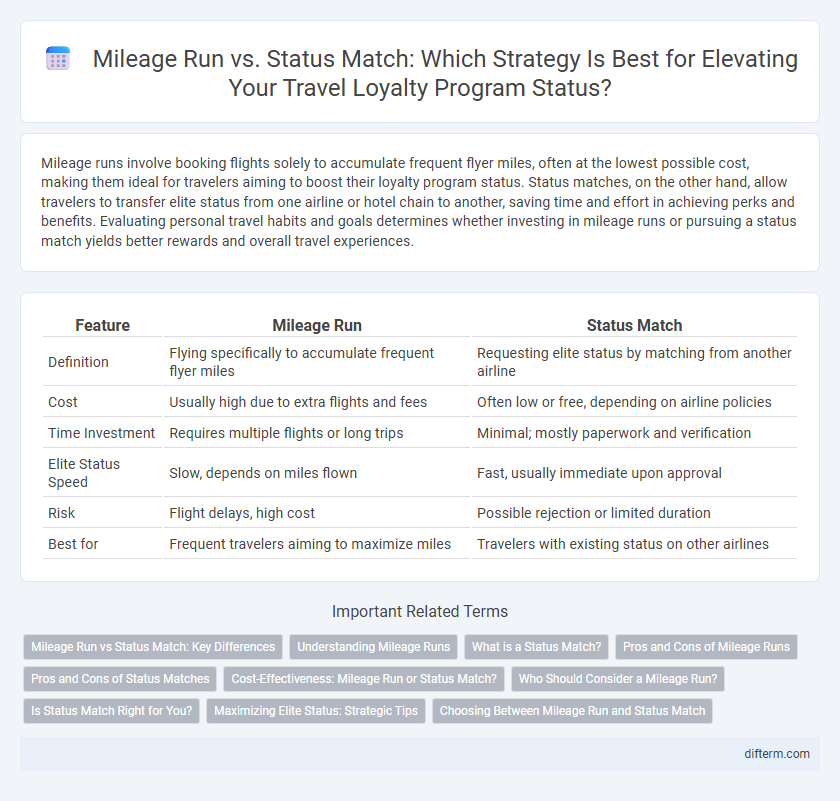 Mileage Run vs. Status Match: Which Strategy Is Best for Elevating Your Travel Loyalty Program Status?

Mileage runs involve booking flights solely to accumulate frequent flyer miles, often at the lowest possible cost, making them ideal for travelers aiming to boost their loyalty program status. Status matches, on the other hand, allow travelers to transfer elite status from one airline or hotel chain to another, saving time and effort in achieving perks and benefits. Evaluating personal travel habits and goals determines whether investing in mileage runs or pursuing a status match yields better rewards and overall travel experiences.

| Feature | Mileage Run | Status Match |
|---|---|---|
| Definition | Flying specifically to accumulate frequent flyer miles | Requesting elite status by matching from another airline |
| Cost | Usually high due to extra flights and fees | Often low or free, depending on airline policies |
| Time Investment | Requires multiple flights or long trips | Minimal; mostly paperwork and verification |
| Elite Status Speed | Slow, depends on miles flown | Fast, usually immediate upon approval |
| Risk | Flight delays, high cost | Possible rejection or limited duration |
| Best for | Frequent travelers aiming to maximize miles | Travelers with existing status on other airlines |

Important Related Terms

Mileage Run vs Status Match: Key Differences
Understanding Mileage Runs
What is a Status Match?
Pros and Cons of Mileage Runs
Pros and Cons of Status Matches
Cost-Effectiveness: Mileage Run or Status Match?
Who Should Consider a Mileage Run?
Is Status Match Right for You?
Maximizing Elite Status: Strategic Tips
Choosing Between Mileage Run and Status Match

difterm.com