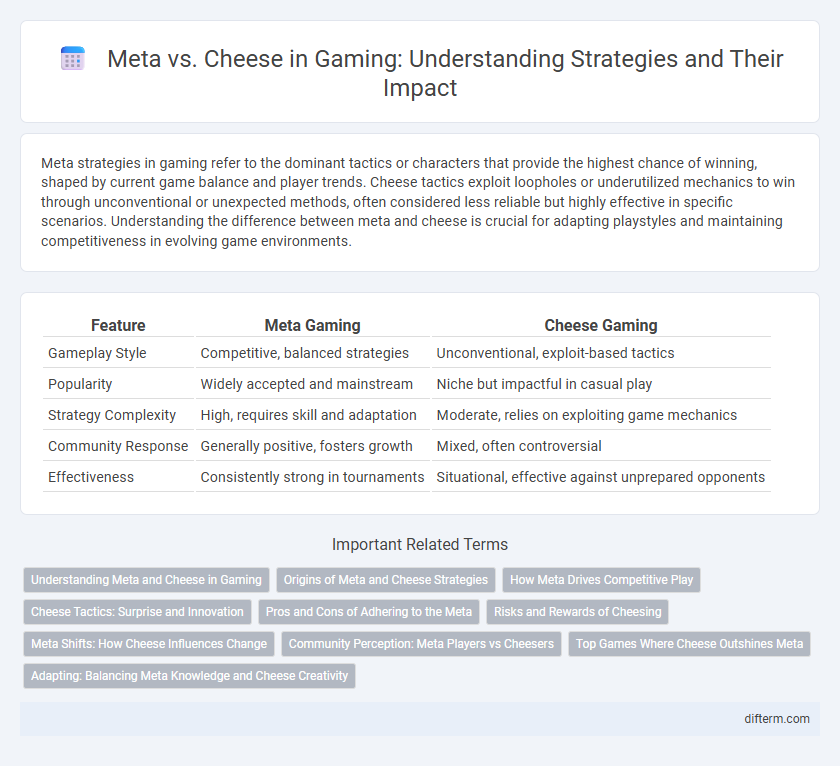 Meta vs. Cheese in Gaming: Understanding Strategies and Their Impact

Meta strategies in gaming refer to the dominant tactics or characters that provide the highest chance of winning, shaped by current game balance and player trends. Cheese tactics exploit loopholes or underutilized mechanics to win through unconventional or unexpected methods, often considered less reliable but highly effective in specific scenarios. Understanding the difference between meta and cheese is crucial for adapting playstyles and maintaining competitiveness in evolving game environments.

| Feature | Meta Gaming | Cheese Gaming |
|---|---|---|
| Gameplay Style | Competitive, balanced strategies | Unconventional, exploit-based tactics |
| Popularity | Widely accepted and mainstream | Niche but impactful in casual play |
| Strategy Complexity | High, requires skill and adaptation | Moderate, relies on exploiting game mechanics |
| Community Response | Generally positive, fosters growth | Mixed, often controversial |
| Effectiveness | Consistently strong in tournaments | Situational, effective against unprepared opponents |

Important Related Terms

Understanding Meta and Cheese in Gaming
Origins of Meta and Cheese Strategies
How Meta Drives Competitive Play
Cheese Tactics: Surprise and Innovation
Pros and Cons of Adhering to the Meta
Risks and Rewards of Cheesing
Meta Shifts: How Cheese Influences Change
Community Perception: Meta Players vs Cheesers
Top Games Where Cheese Outshines Meta
Adapting: Balancing Meta Knowledge and Cheese Creativity

difterm.com