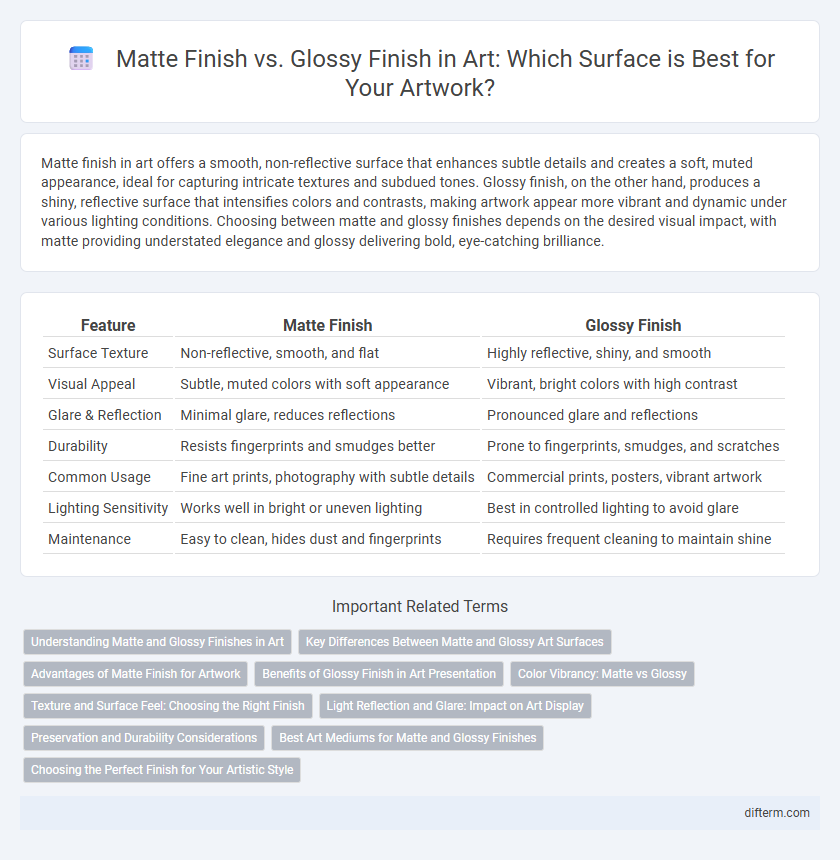 Matte Finish vs. Glossy Finish in Art: Which Surface is Best for Your Artwork?

Matte finish in art offers a smooth, non-reflective surface that enhances subtle details and creates a soft, muted appearance, ideal for capturing intricate textures and subdued tones. Glossy finish, on the other hand, produces a shiny, reflective surface that intensifies colors and contrasts, making artwork appear more vibrant and dynamic under various lighting conditions. Choosing between matte and glossy finishes depends on the desired visual impact, with matte providing understated elegance and glossy delivering bold, eye-catching brilliance.

| Feature | Matte Finish | Glossy Finish |
|---|---|---|
| Surface Texture | Non-reflective, smooth, and flat | Highly reflective, shiny, and smooth |
| Visual Appeal | Subtle, muted colors with soft appearance | Vibrant, bright colors with high contrast |
| Glare & Reflection | Minimal glare, reduces reflections | Pronounced glare and reflections |
| Durability | Resists fingerprints and smudges better | Prone to fingerprints, smudges, and scratches |
| Common Usage | Fine art prints, photography with subtle details | Commercial prints, posters, vibrant artwork |
| Lighting Sensitivity | Works well in bright or uneven lighting | Best in controlled lighting to avoid glare |
| Maintenance | Easy to clean, hides dust and fingerprints | Requires frequent cleaning to maintain shine |

Important Related Terms

Understanding Matte and Glossy Finishes in Art
Key Differences Between Matte and Glossy Art Surfaces
Advantages of Matte Finish for Artwork
Benefits of Glossy Finish in Art Presentation
Color Vibrancy: Matte vs Glossy
Texture and Surface Feel: Choosing the Right Finish
Light Reflection and Glare: Impact on Art Display
Preservation and Durability Considerations
Best Art Mediums for Matte and Glossy Finishes
Choosing the Perfect Finish for Your Artistic Style

difterm.com