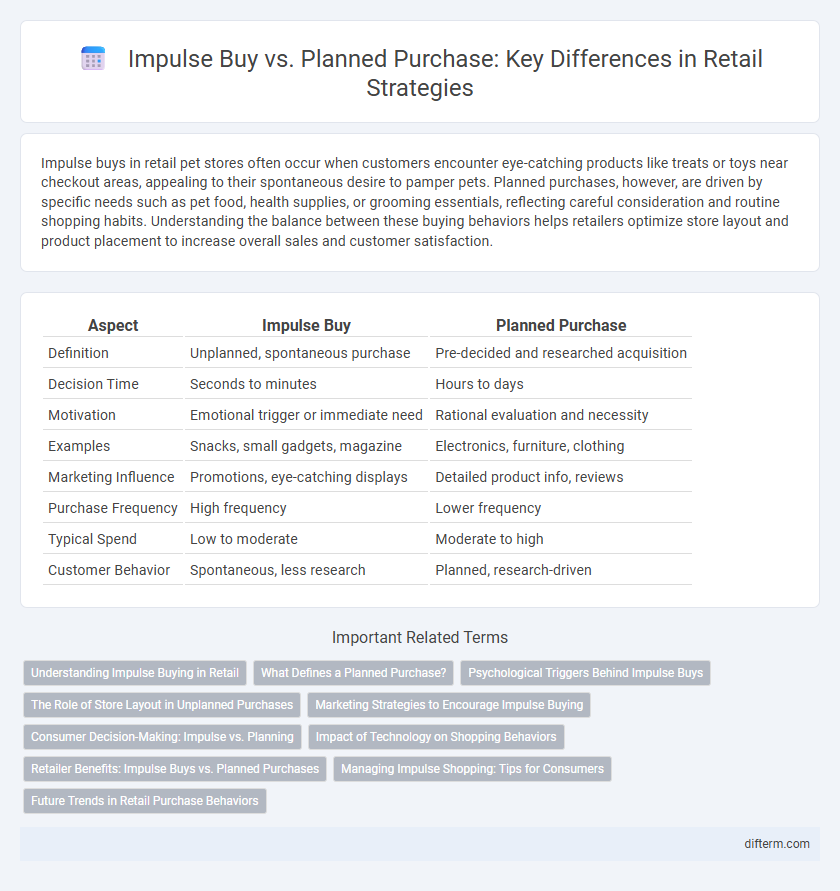 Impulse Buy vs. Planned Purchase: Key Differences in Retail Strategies

Impulse buys in retail pet stores often occur when customers encounter eye-catching products like treats or toys near checkout areas, appealing to their spontaneous desire to pamper pets. Planned purchases, however, are driven by specific needs such as pet food, health supplies, or grooming essentials, reflecting careful consideration and routine shopping habits. Understanding the balance between these buying behaviors helps retailers optimize store layout and product placement to increase overall sales and customer satisfaction.

| Aspect | Impulse Buy | Planned Purchase |
|---|---|---|
| Definition | Unplanned, spontaneous purchase | Pre-decided and researched acquisition |
| Decision Time | Seconds to minutes | Hours to days |
| Motivation | Emotional trigger or immediate need | Rational evaluation and necessity |
| Examples | Snacks, small gadgets, magazine | Electronics, furniture, clothing |
| Marketing Influence | Promotions, eye-catching displays | Detailed product info, reviews |
| Purchase Frequency | High frequency | Lower frequency |
| Typical Spend | Low to moderate | Moderate to high |
| Customer Behavior | Spontaneous, less research | Planned, research-driven |

Important Related Terms

Understanding Impulse Buying in Retail
What Defines a Planned Purchase?
Psychological Triggers Behind Impulse Buys
The Role of Store Layout in Unplanned Purchases
Marketing Strategies to Encourage Impulse Buying
Consumer Decision-Making: Impulse vs. Planning
Impact of Technology on Shopping Behaviors
Retailer Benefits: Impulse Buys vs. Planned Purchases
Managing Impulse Shopping: Tips for Consumers
Future Trends in Retail Purchase Behaviors

difterm.com