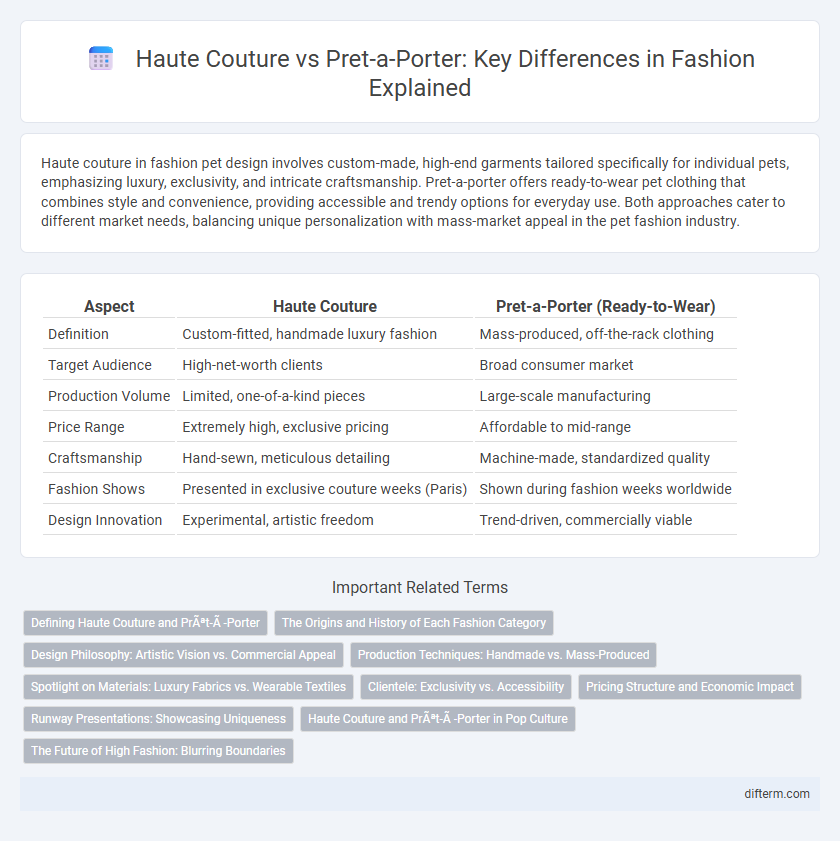 Haute Couture vs Pret-a-Porter: Key Differences in Fashion Explained

Haute couture in fashion pet design involves custom-made, high-end garments tailored specifically for individual pets, emphasizing luxury, exclusivity, and intricate craftsmanship. Pret-a-porter offers ready-to-wear pet clothing that combines style and convenience, providing accessible and trendy options for everyday use. Both approaches cater to different market needs, balancing unique personalization with mass-market appeal in the pet fashion industry.

| Aspect | Haute Couture | Pret-a-Porter (Ready-to-Wear) |
|---|---|---|
| Definition | Custom-fitted, handmade luxury fashion | Mass-produced, off-the-rack clothing |
| Target Audience | High-net-worth clients | Broad consumer market |
| Production Volume | Limited, one-of-a-kind pieces | Large-scale manufacturing |
| Price Range | Extremely high, exclusive pricing | Affordable to mid-range |
| Craftsmanship | Hand-sewn, meticulous detailing | Machine-made, standardized quality |
| Fashion Shows | Presented in exclusive couture weeks (Paris) | Shown during fashion weeks worldwide |
| Design Innovation | Experimental, artistic freedom | Trend-driven, commercially viable |

Important Related Terms

Defining Haute Couture and PrÃªt-Ã -Porter

The Origins and History of Each Fashion Category

Design Philosophy: Artistic Vision vs. Commercial Appeal

Production Techniques: Handmade vs. Mass-Produced

Spotlight on Materials: Luxury Fabrics vs. Wearable Textiles

Clientele: Exclusivity vs. Accessibility

Pricing Structure and Economic Impact

Runway Presentations: Showcasing Uniqueness

Haute Couture and PrÃªt-Ã -Porter in Pop Culture

The Future of High Fashion: Blurring Boundaries

difterm.com