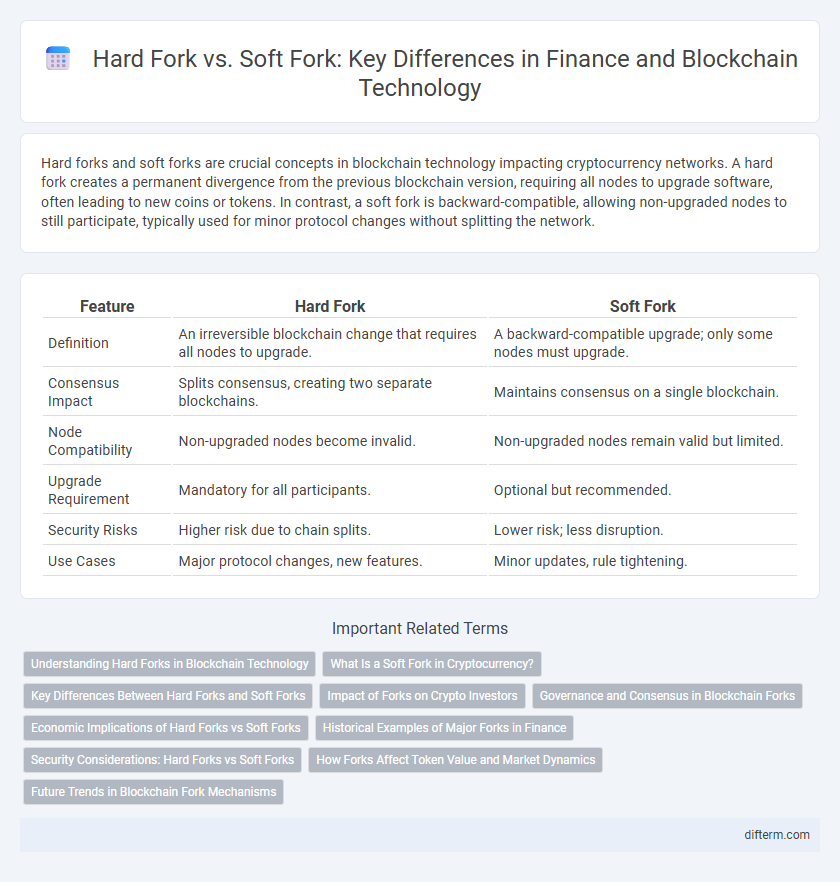 Hard Fork vs. Soft Fork: Key Differences in Finance and Blockchain Technology

Hard forks and soft forks are crucial concepts in blockchain technology impacting cryptocurrency networks. A hard fork creates a permanent divergence from the previous blockchain version, requiring all nodes to upgrade software, often leading to new coins or tokens. In contrast, a soft fork is backward-compatible, allowing non-upgraded nodes to still participate, typically used for minor protocol changes without splitting the network.

| Feature | Hard Fork | Soft Fork |
|---|---|---|
| Definition | An irreversible blockchain change that requires all nodes to upgrade. | A backward-compatible upgrade; only some nodes must upgrade. |
| Consensus Impact | Splits consensus, creating two separate blockchains. | Maintains consensus on a single blockchain. |
| Node Compatibility | Non-upgraded nodes become invalid. | Non-upgraded nodes remain valid but limited. |
| Upgrade Requirement | Mandatory for all participants. | Optional but recommended. |
| Security Risks | Higher risk due to chain splits. | Lower risk; less disruption. |
| Use Cases | Major protocol changes, new features. | Minor updates, rule tightening. |

Important Related Terms

Understanding Hard Forks in Blockchain Technology
What Is a Soft Fork in Cryptocurrency?
Key Differences Between Hard Forks and Soft Forks
Impact of Forks on Crypto Investors
Governance and Consensus in Blockchain Forks
Economic Implications of Hard Forks vs Soft Forks
Historical Examples of Major Forks in Finance
Security Considerations: Hard Forks vs Soft Forks
How Forks Affect Token Value and Market Dynamics
Future Trends in Blockchain Fork Mechanisms

difterm.com