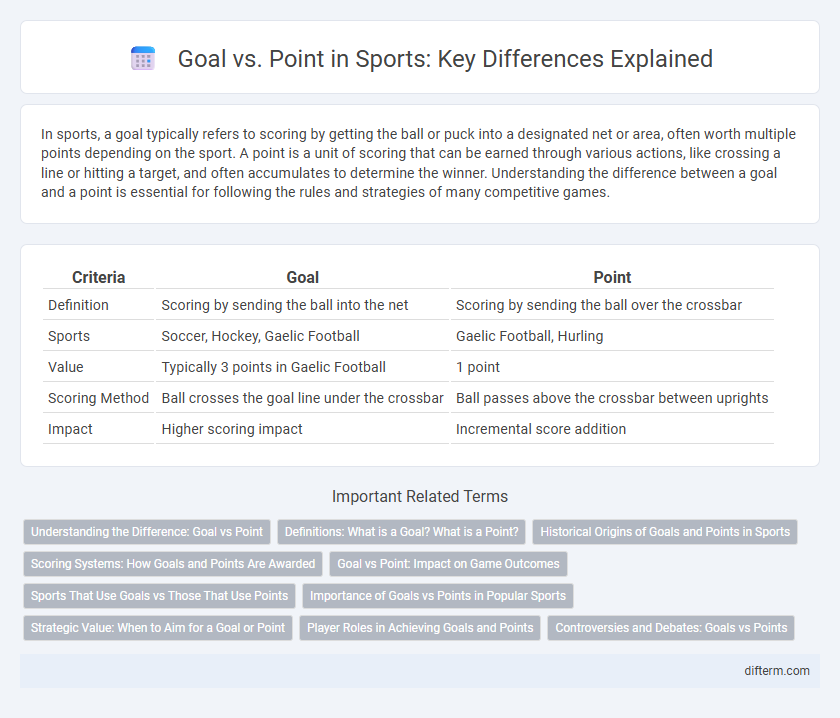 Goal vs. Point in Sports: Key Differences Explained

In sports, a goal typically refers to scoring by getting the ball or puck into a designated net or area, often worth multiple points depending on the sport. A point is a unit of scoring that can be earned through various actions, like crossing a line or hitting a target, and often accumulates to determine the winner. Understanding the difference between a goal and a point is essential for following the rules and strategies of many competitive games.

| Criteria | Goal | Point |
|---|---|---|
| Definition | Scoring by sending the ball into the net | Scoring by sending the ball over the crossbar |
| Sports | Soccer, Hockey, Gaelic Football | Gaelic Football, Hurling |
| Value | Typically 3 points in Gaelic Football | 1 point |
| Scoring Method | Ball crosses the goal line under the crossbar | Ball passes above the crossbar between uprights |
| Impact | Higher scoring impact | Incremental score addition |

Important Related Terms

Understanding the Difference: Goal vs Point
Definitions: What is a Goal? What is a Point?
Historical Origins of Goals and Points in Sports
Scoring Systems: How Goals and Points Are Awarded
Goal vs Point: Impact on Game Outcomes
Sports That Use Goals vs Those That Use Points
Importance of Goals vs Points in Popular Sports
Strategic Value: When to Aim for a Goal or Point
Player Roles in Achieving Goals and Points
Controversies and Debates: Goals vs Points

difterm.com