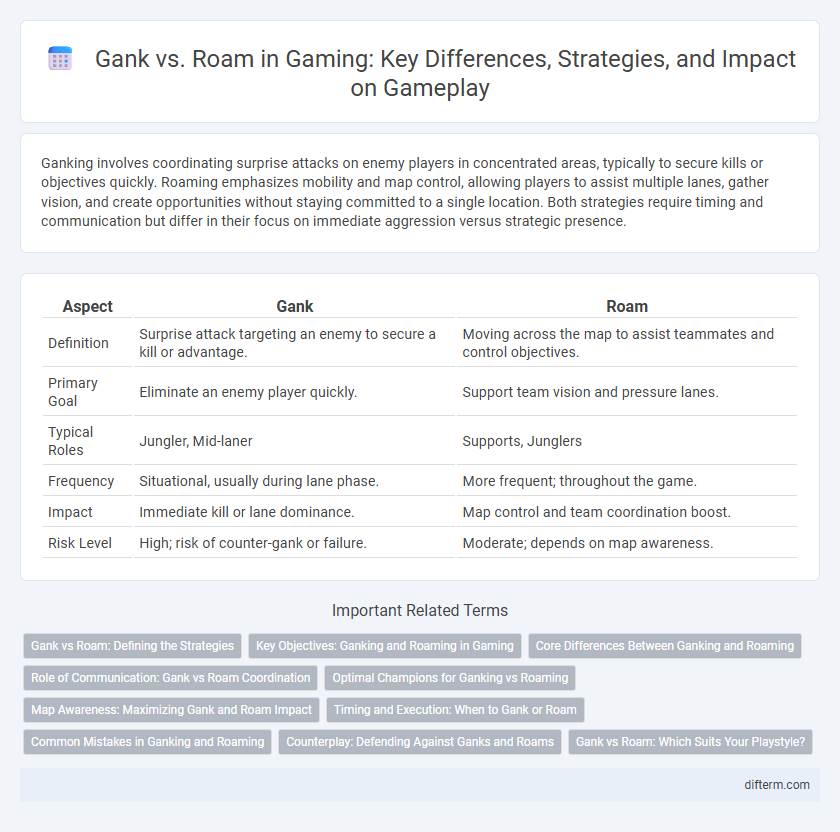 Gank vs. Roam in Gaming: Key Differences, Strategies, and Impact on Gameplay

Ganking involves coordinating surprise attacks on enemy players in concentrated areas, typically to secure kills or objectives quickly. Roaming emphasizes mobility and map control, allowing players to assist multiple lanes, gather vision, and create opportunities without staying committed to a single location. Both strategies require timing and communication but differ in their focus on immediate aggression versus strategic presence.

| Aspect | Gank | Roam |
|---|---|---|
| Definition | Surprise attack targeting an enemy to secure a kill or advantage. | Moving across the map to assist teammates and control objectives. |
| Primary Goal | Eliminate an enemy player quickly. | Support team vision and pressure lanes. |
| Typical Roles | Jungler, Mid-laner | Supports, Junglers |
| Frequency | Situational, usually during lane phase. | More frequent; throughout the game. |
| Impact | Immediate kill or lane dominance. | Map control and team coordination boost. |
| Risk Level | High; risk of counter-gank or failure. | Moderate; depends on map awareness. |

Important Related Terms

Gank vs Roam: Defining the Strategies
Key Objectives: Ganking and Roaming in Gaming
Core Differences Between Ganking and Roaming
Role of Communication: Gank vs Roam Coordination
Optimal Champions for Ganking vs Roaming
Map Awareness: Maximizing Gank and Roam Impact
Timing and Execution: When to Gank or Roam
Common Mistakes in Ganking and Roaming
Counterplay: Defending Against Ganks and Roams
Gank vs Roam: Which Suits Your Playstyle?

difterm.com