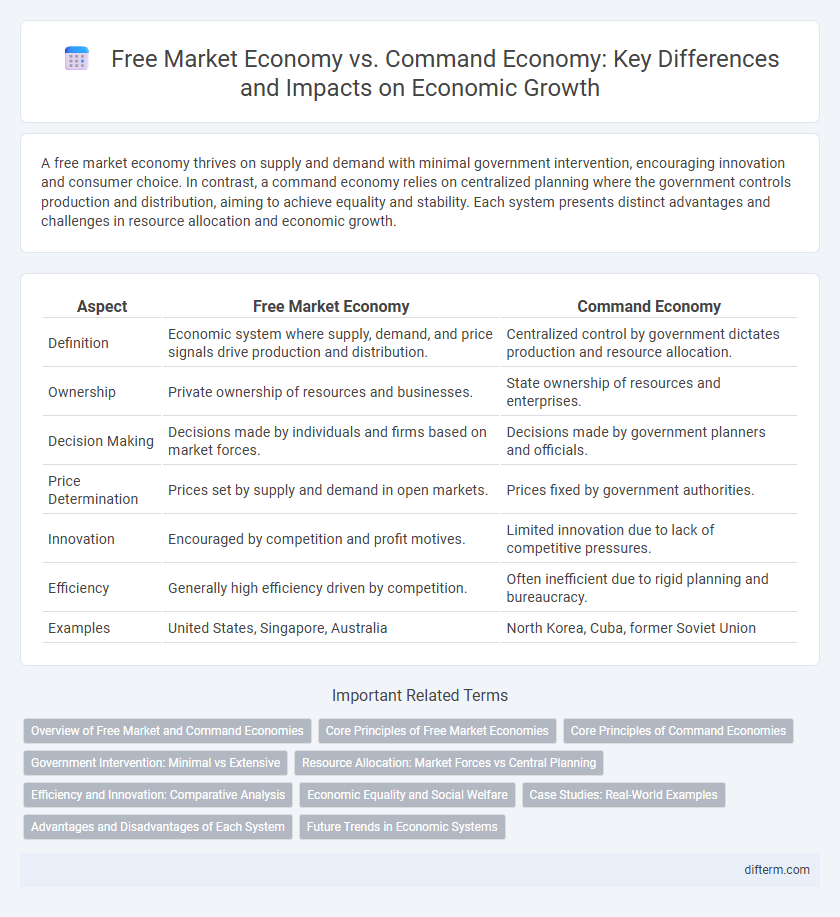 Free Market Economy vs. Command Economy: Key Differences and Impacts on Economic Growth

A free market economy thrives on supply and demand with minimal government intervention, encouraging innovation and consumer choice. In contrast, a command economy relies on centralized planning where the government controls production and distribution, aiming to achieve equality and stability. Each system presents distinct advantages and challenges in resource allocation and economic growth.

| Aspect | Free Market Economy | Command Economy |
|---|---|---|
| Definition | Economic system where supply, demand, and price signals drive production and distribution. | Centralized control by government dictates production and resource allocation. |
| Ownership | Private ownership of resources and businesses. | State ownership of resources and enterprises. |
| Decision Making | Decisions made by individuals and firms based on market forces. | Decisions made by government planners and officials. |
| Price Determination | Prices set by supply and demand in open markets. | Prices fixed by government authorities. |
| Innovation | Encouraged by competition and profit motives. | Limited innovation due to lack of competitive pressures. |
| Efficiency | Generally high efficiency driven by competition. | Often inefficient due to rigid planning and bureaucracy. |
| Examples | United States, Singapore, Australia | North Korea, Cuba, former Soviet Union |

Important Related Terms

Overview of Free Market and Command Economies
Core Principles of Free Market Economies
Core Principles of Command Economies
Government Intervention: Minimal vs Extensive
Resource Allocation: Market Forces vs Central Planning
Efficiency and Innovation: Comparative Analysis
Economic Equality and Social Welfare
Case Studies: Real-World Examples
Advantages and Disadvantages of Each System
Future Trends in Economic Systems

difterm.com