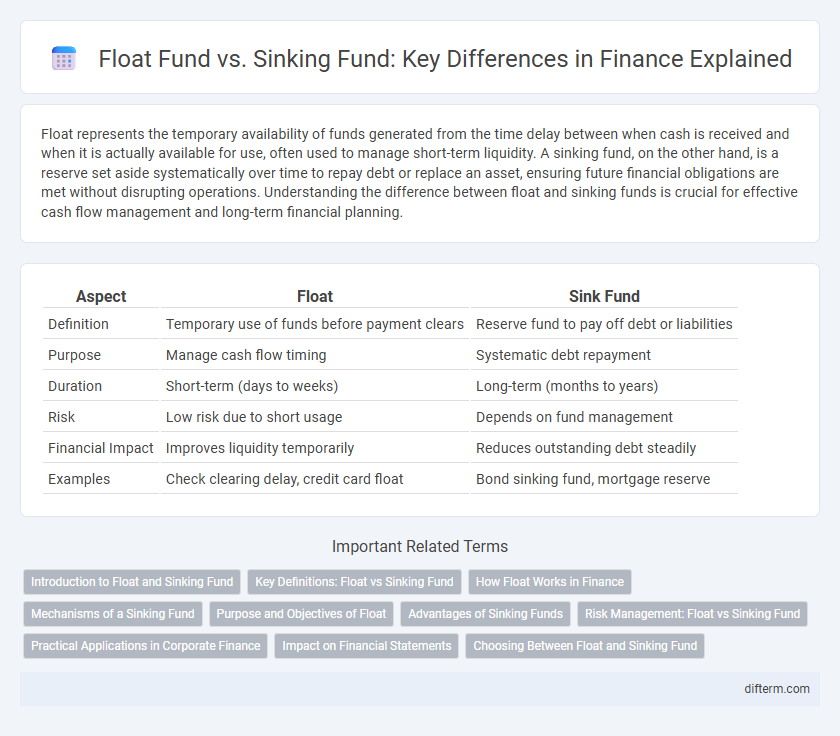 Float Fund vs. Sinking Fund: Key Differences in Finance Explained

Float represents the temporary availability of funds generated from the time delay between when cash is received and when it is actually available for use, often used to manage short-term liquidity. A sinking fund, on the other hand, is a reserve set aside systematically over time to repay debt or replace an asset, ensuring future financial obligations are met without disrupting operations. Understanding the difference between float and sinking funds is crucial for effective cash flow management and long-term financial planning.

| Aspect | Float | Sink Fund |
|---|---|---|
| Definition | Temporary use of funds before payment clears | Reserve fund to pay off debt or liabilities |
| Purpose | Manage cash flow timing | Systematic debt repayment |
| Duration | Short-term (days to weeks) | Long-term (months to years) |
| Risk | Low risk due to short usage | Depends on fund management |
| Financial Impact | Improves liquidity temporarily | Reduces outstanding debt steadily |
| Examples | Check clearing delay, credit card float | Bond sinking fund, mortgage reserve |

Important Related Terms

Introduction to Float and Sinking Fund
Key Definitions: Float vs Sinking Fund
How Float Works in Finance
Mechanisms of a Sinking Fund
Purpose and Objectives of Float
Advantages of Sinking Funds
Risk Management: Float vs Sinking Fund
Practical Applications in Corporate Finance
Impact on Financial Statements
Choosing Between Float and Sinking Fund

difterm.com