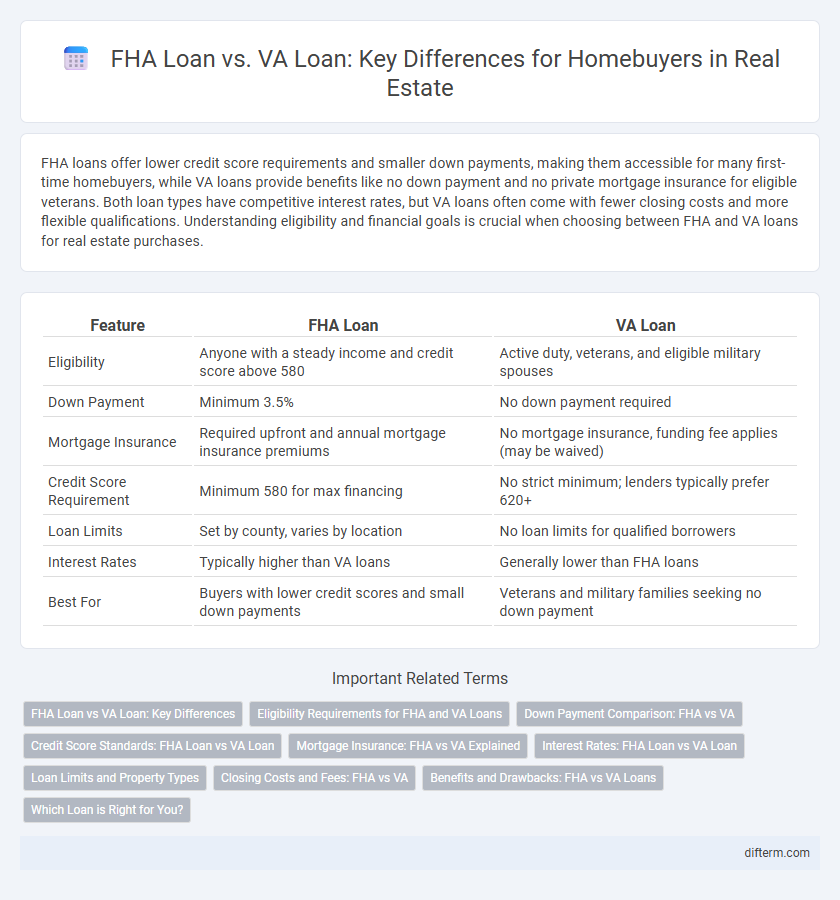 FHA Loan vs. VA Loan: Key Differences for Homebuyers in Real Estate

FHA loans offer lower credit score requirements and smaller down payments, making them accessible for many first-time homebuyers, while VA loans provide benefits like no down payment and no private mortgage insurance for eligible veterans. Both loan types have competitive interest rates, but VA loans often come with fewer closing costs and more flexible qualifications. Understanding eligibility and financial goals is crucial when choosing between FHA and VA loans for real estate purchases.

| Feature | FHA Loan | VA Loan |
|---|---|---|
| Eligibility | Anyone with a steady income and credit score above 580 | Active duty, veterans, and eligible military spouses |
| Down Payment | Minimum 3.5% | No down payment required |
| Mortgage Insurance | Required upfront and annual mortgage insurance premiums | No mortgage insurance, funding fee applies (may be waived) |
| Credit Score Requirement | Minimum 580 for max financing | No strict minimum; lenders typically prefer 620+ |
| Loan Limits | Set by county, varies by location | No loan limits for qualified borrowers |
| Interest Rates | Typically higher than VA loans | Generally lower than FHA loans |
| Best For | Buyers with lower credit scores and small down payments | Veterans and military families seeking no down payment |

Important Related Terms

FHA Loan vs VA Loan: Key Differences
Eligibility Requirements for FHA and VA Loans
Down Payment Comparison: FHA vs VA
Credit Score Standards: FHA Loan vs VA Loan
Mortgage Insurance: FHA vs VA Explained
Interest Rates: FHA Loan vs VA Loan
Loan Limits and Property Types
Closing Costs and Fees: FHA vs VA
Benefits and Drawbacks: FHA vs VA Loans
Which Loan is Right for You?

difterm.com