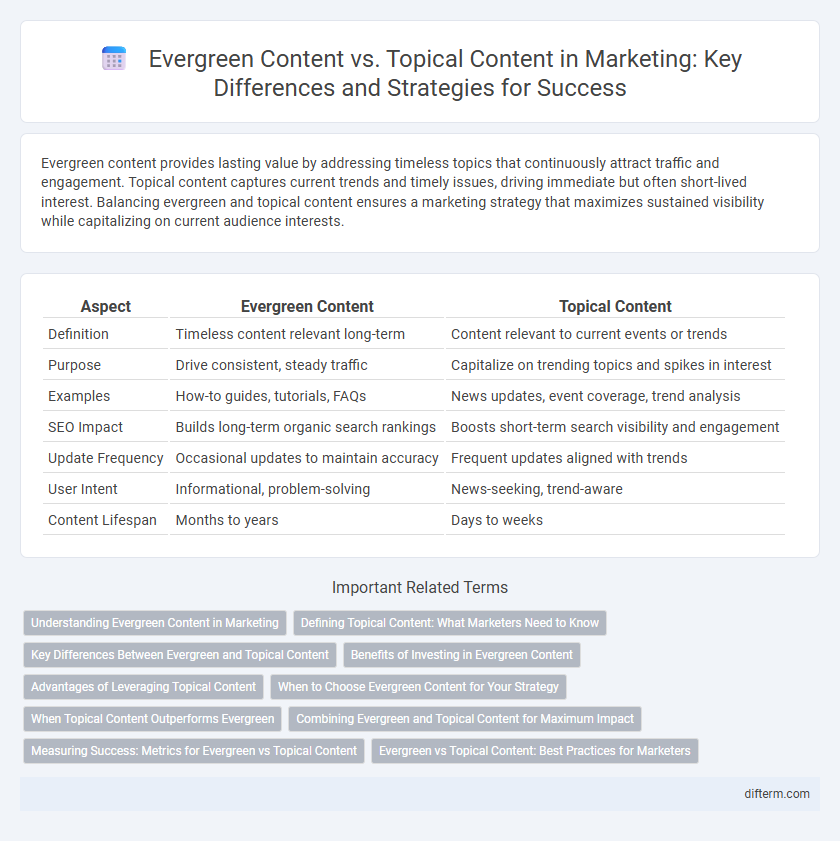 Evergreen Content vs. Topical Content in Marketing: Key Differences and Strategies for Success

Evergreen content provides lasting value by addressing timeless topics that continuously attract traffic and engagement. Topical content captures current trends and timely issues, driving immediate but often short-lived interest. Balancing evergreen and topical content ensures a marketing strategy that maximizes sustained visibility while capitalizing on current audience interests.

| Aspect | Evergreen Content | Topical Content |
|---|---|---|
| Definition | Timeless content relevant long-term | Content relevant to current events or trends |
| Purpose | Drive consistent, steady traffic | Capitalize on trending topics and spikes in interest |
| Examples | How-to guides, tutorials, FAQs | News updates, event coverage, trend analysis |
| SEO Impact | Builds long-term organic search rankings | Boosts short-term search visibility and engagement |
| Update Frequency | Occasional updates to maintain accuracy | Frequent updates aligned with trends |
| User Intent | Informational, problem-solving | News-seeking, trend-aware |
| Content Lifespan | Months to years | Days to weeks |

Important Related Terms

Understanding Evergreen Content in Marketing
Defining Topical Content: What Marketers Need to Know
Key Differences Between Evergreen and Topical Content
Benefits of Investing in Evergreen Content
Advantages of Leveraging Topical Content
When to Choose Evergreen Content for Your Strategy
When Topical Content Outperforms Evergreen
Combining Evergreen and Topical Content for Maximum Impact
Measuring Success: Metrics for Evergreen vs Topical Content
Evergreen vs Topical Content: Best Practices for Marketers

difterm.com