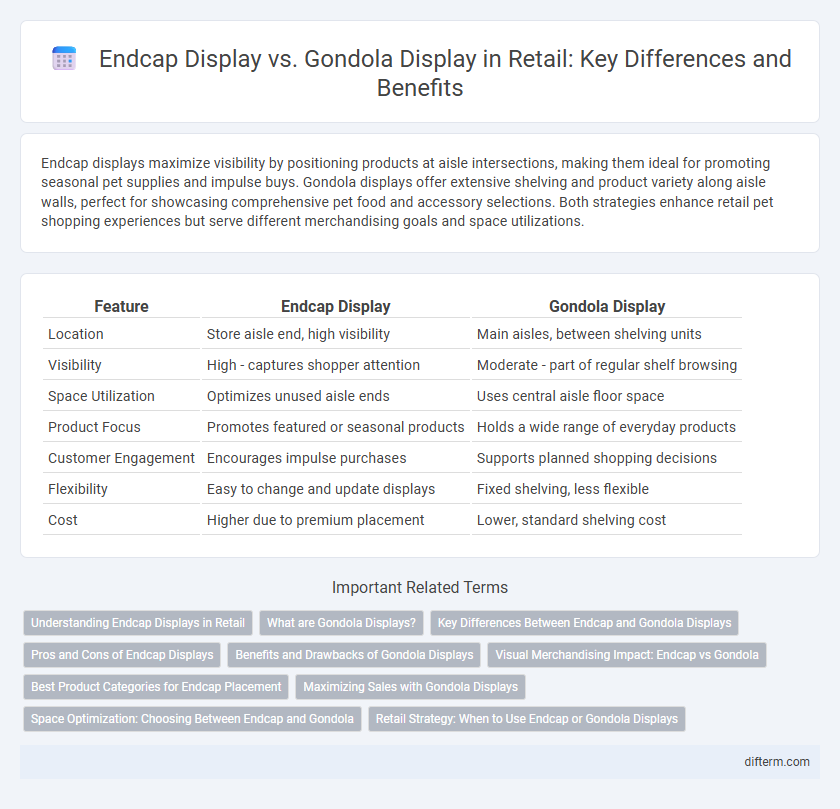 Endcap Display vs. Gondola Display in Retail: Key Differences and Benefits

Endcap displays maximize visibility by positioning products at aisle intersections, making them ideal for promoting seasonal pet supplies and impulse buys. Gondola displays offer extensive shelving and product variety along aisle walls, perfect for showcasing comprehensive pet food and accessory selections. Both strategies enhance retail pet shopping experiences but serve different merchandising goals and space utilizations.

| Feature | Endcap Display | Gondola Display |
|---|---|---|
| Location | Store aisle end, high visibility | Main aisles, between shelving units |
| Visibility | High - captures shopper attention | Moderate - part of regular shelf browsing |
| Space Utilization | Optimizes unused aisle ends | Uses central aisle floor space |
| Product Focus | Promotes featured or seasonal products | Holds a wide range of everyday products |
| Customer Engagement | Encourages impulse purchases | Supports planned shopping decisions |
| Flexibility | Easy to change and update displays | Fixed shelving, less flexible |
| Cost | Higher due to premium placement | Lower, standard shelving cost |

Important Related Terms

Understanding Endcap Displays in Retail
What are Gondola Displays?
Key Differences Between Endcap and Gondola Displays
Pros and Cons of Endcap Displays
Benefits and Drawbacks of Gondola Displays
Visual Merchandising Impact: Endcap vs Gondola
Best Product Categories for Endcap Placement
Maximizing Sales with Gondola Displays
Space Optimization: Choosing Between Endcap and Gondola
Retail Strategy: When to Use Endcap or Gondola Displays

difterm.com